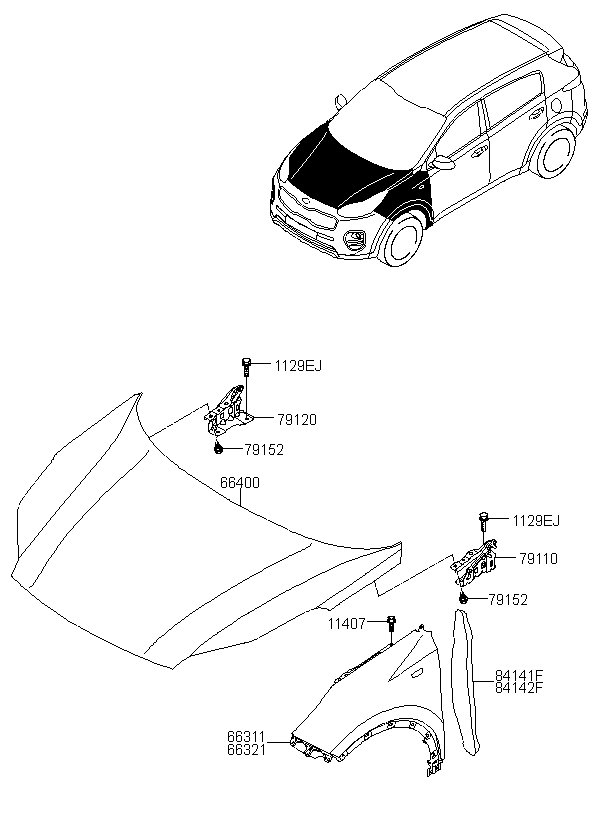 1129EJ
79120
79152
66400
1129EJ
79110
79152
11407
84141F
84142F
66311
66321