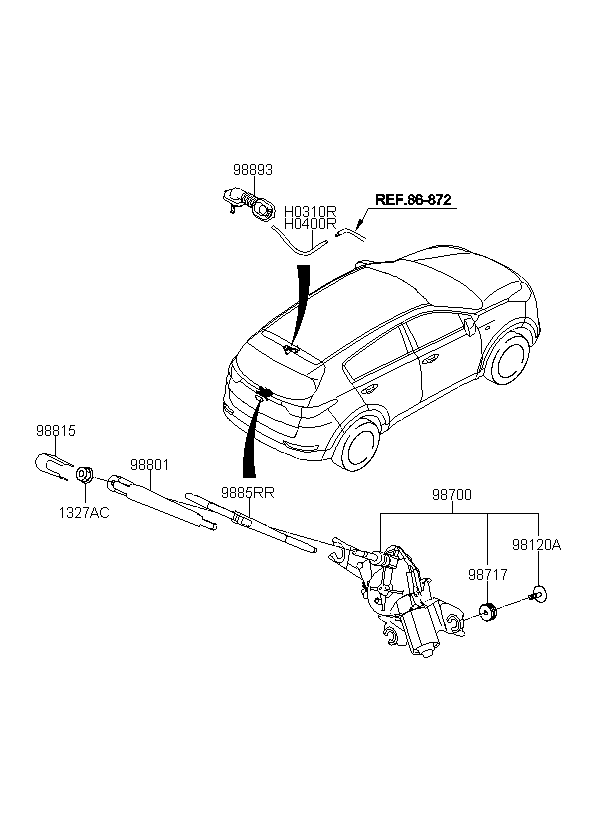 98893

H0310R
H0400R

REF.86-872

98815

1327AC

98801

9885RR

98700

98120A

98717