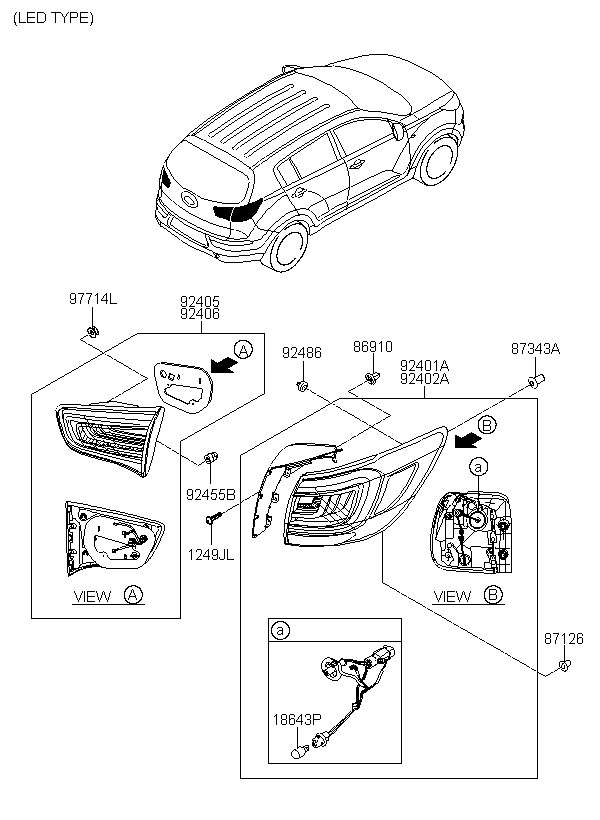 (LED TYPE)

97714L

92405
92406

A

92486

86910

92401A
92402A

87343A

B

a

92455B

1249JL

VIEW A

VIEW B

87126

a

18643P