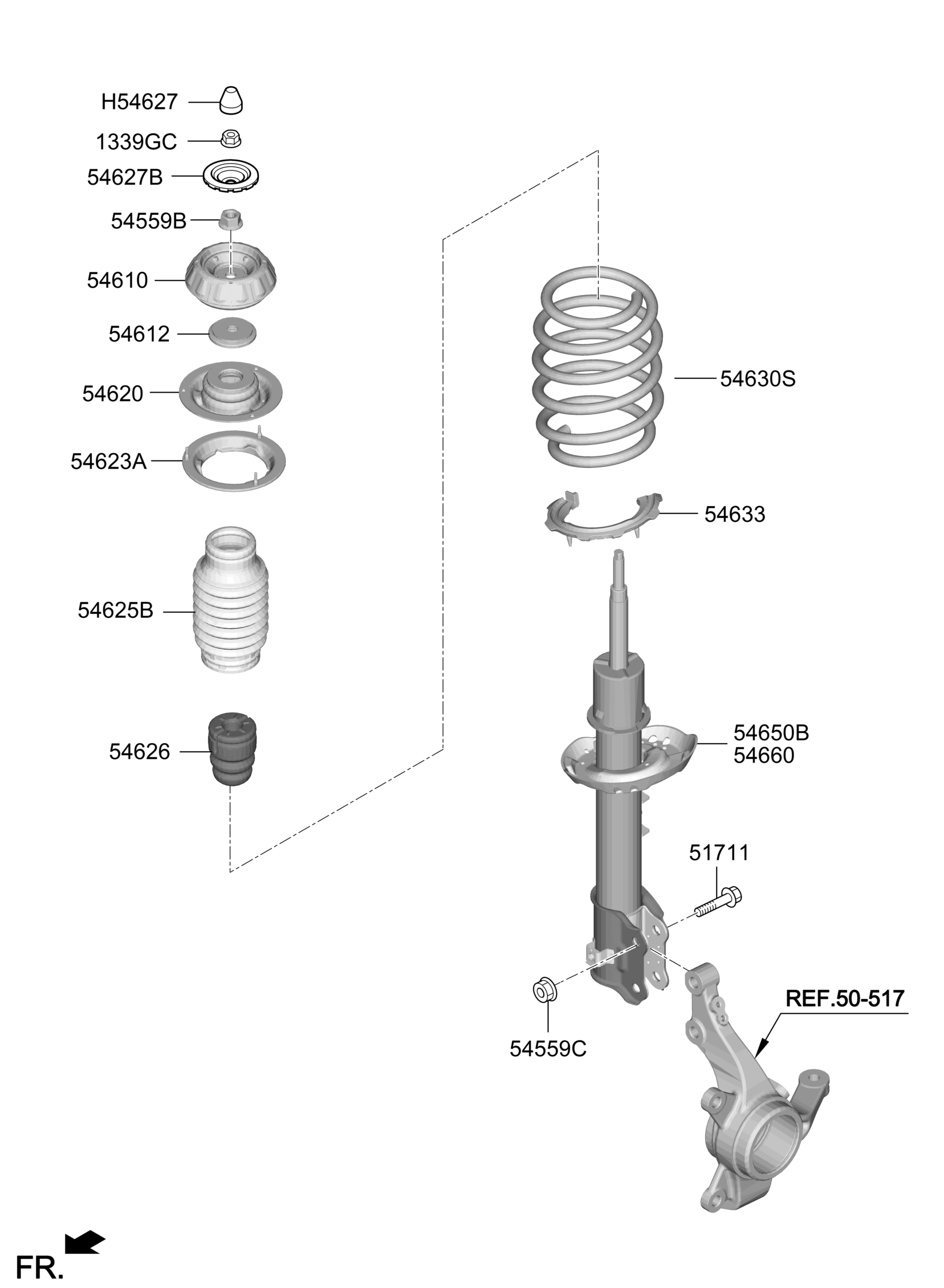 H54627
1339GC
54627B
54559B
54610
54612
54620
54623A
54625B
54626
54630S
54633
54650B
54660
51711
54559C
REF.50-517
FR.