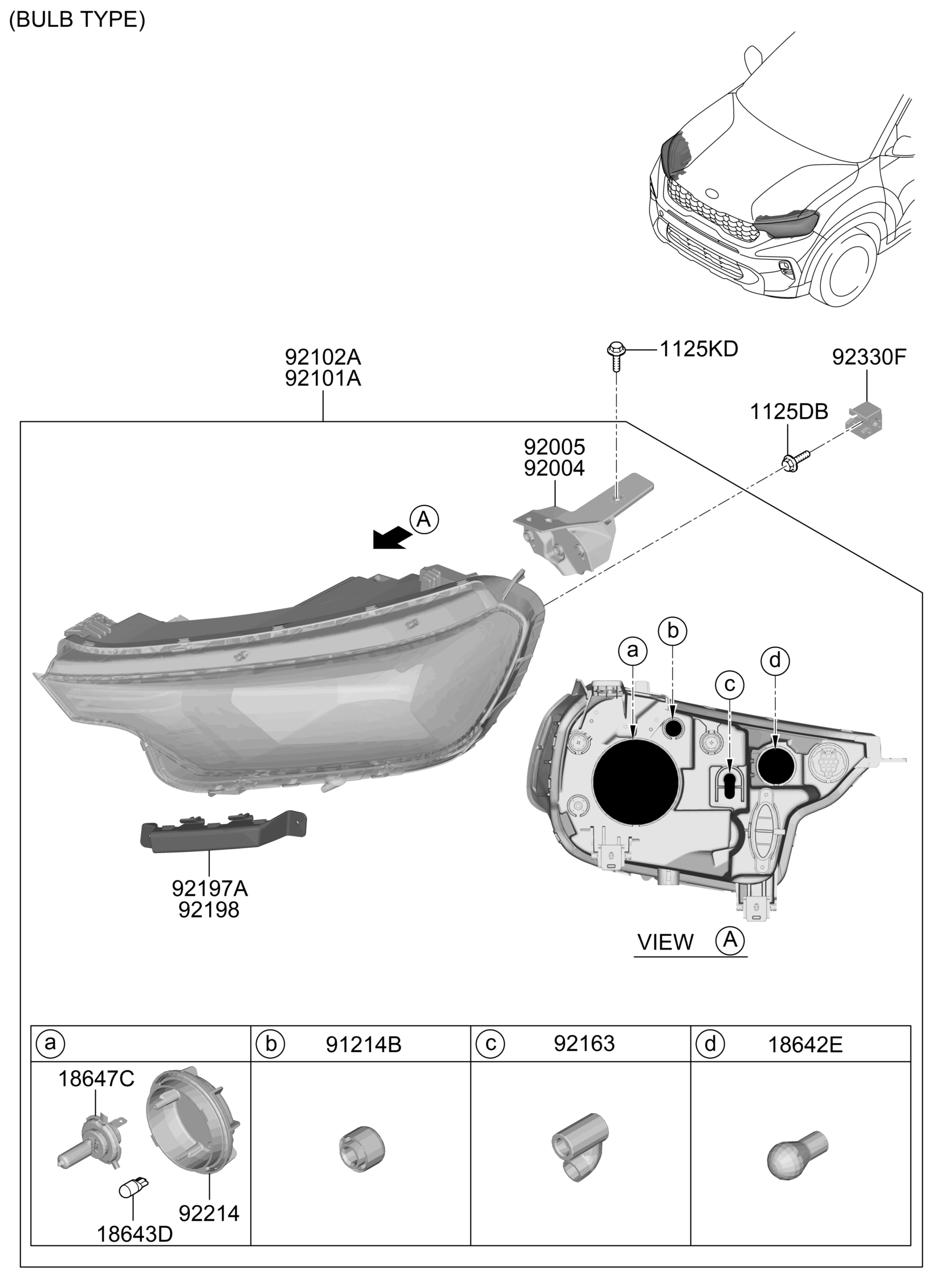 (BULB TYPE)

92102A
92101A

1125KD

92330F

1125DB

92005
92004

A

a

b

c

d

92197A
92198

VIEW A

| a | b 91214B | c 92163 | d 18642E |
|---|---|---|---|
| 18647C 92214 18643D | | | |