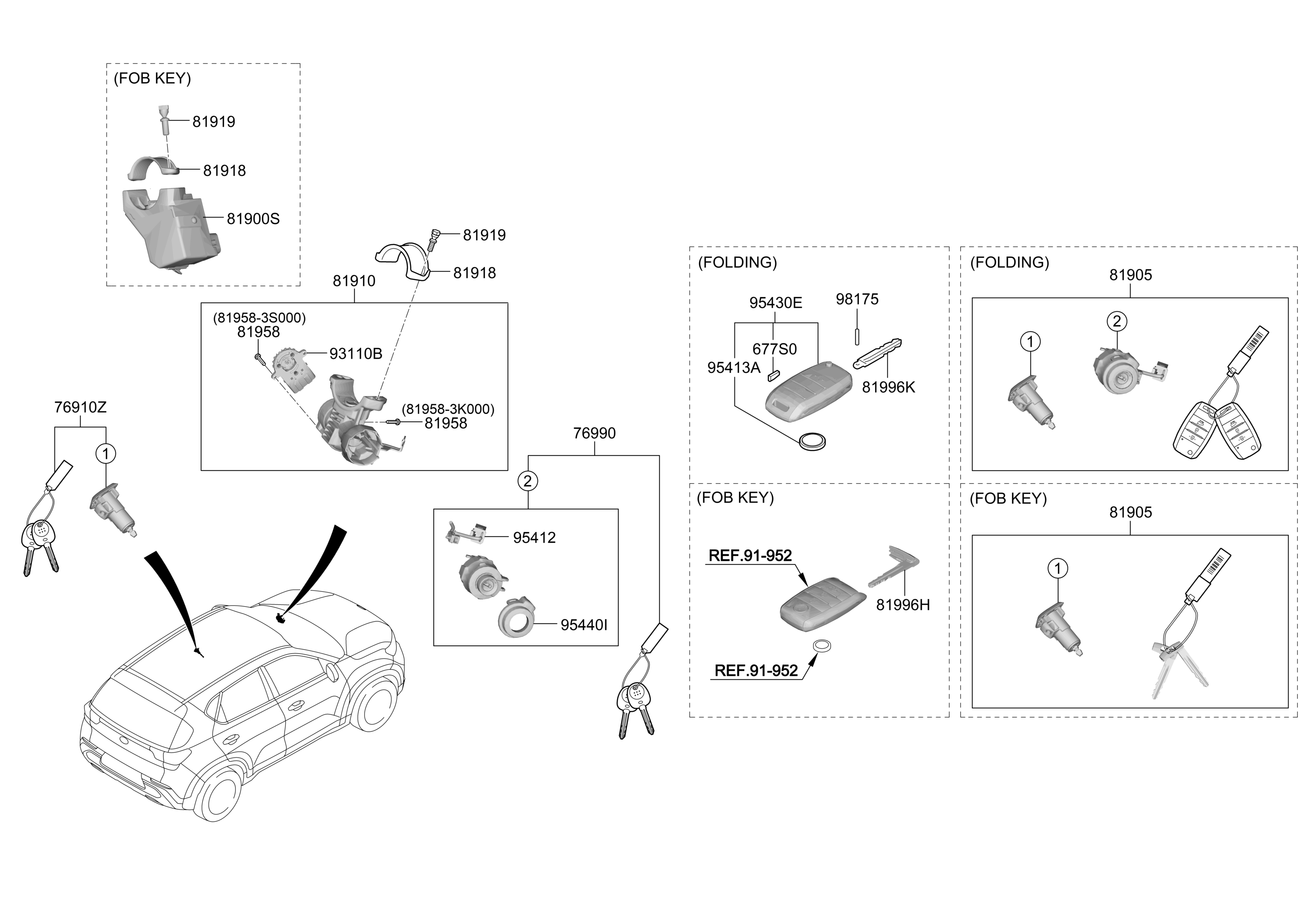 (FOB KEY)
81919
81918
81900S

81919
81918
81910
(81958-3S000)
81958
93110B
(81958-3K000)
81958

76910Z
1

76990
2
95412
95440I

(FOLDING)
95430E
98175
677S0
95413A
81996K

(FOLDING)
81905
1
2

(FOB KEY)
REF.91-952
81996H
REF.91-952

(FOB KEY)
81905
1