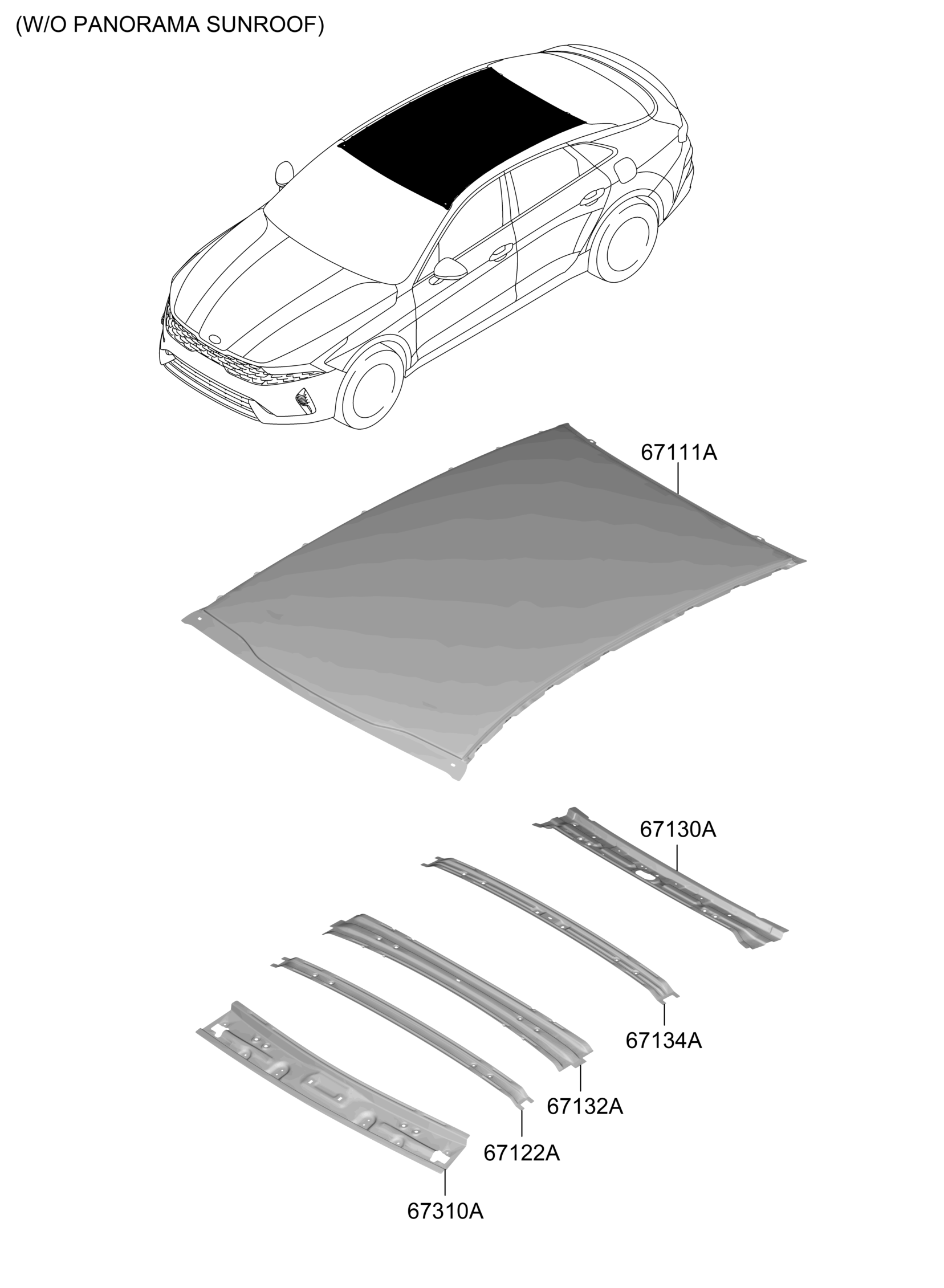 (W/O PANORAMA SUNROOF)

67111A

67130A

67134A

67132A

67122A

67310A