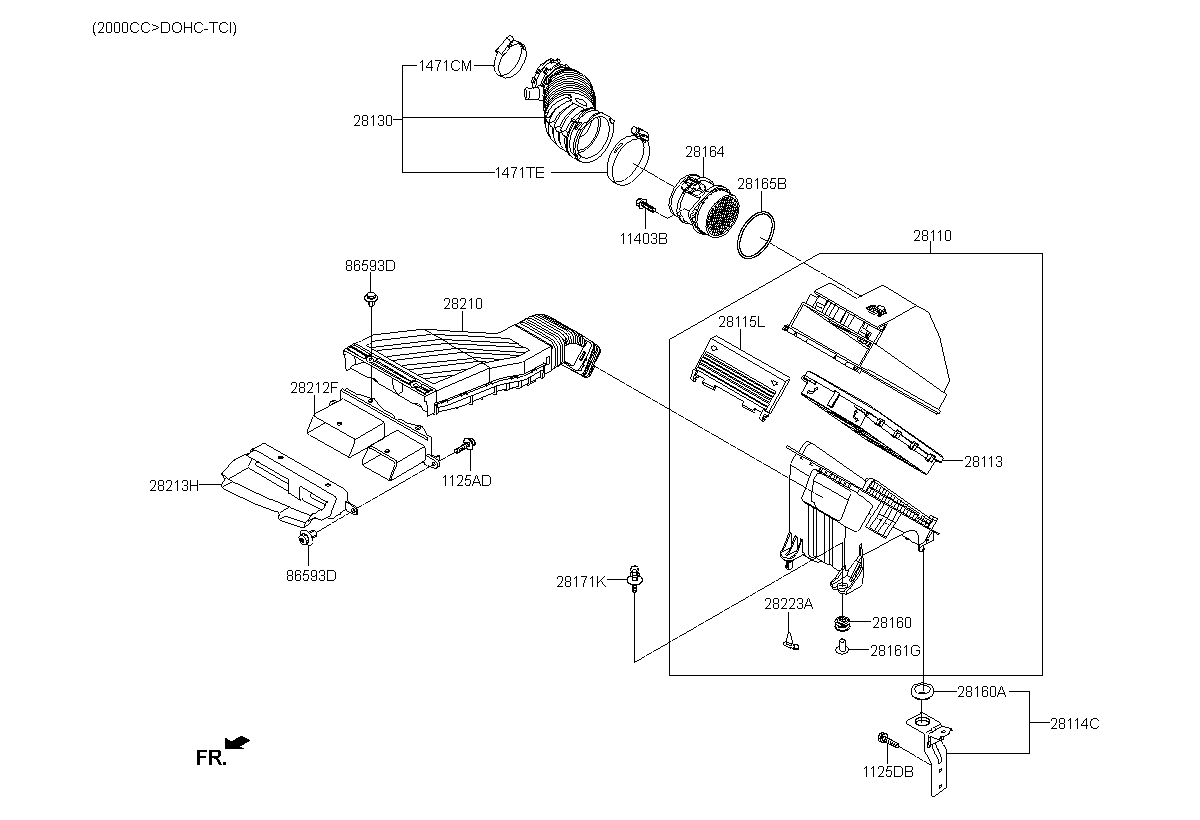 (2000CC>DOHC-TCI)

1471CM
28130
1471TE
28164
28165B
11403B
28110
86593D
28210
28115L
28212F
28113
1125AD
28213H
86593D
28171K
28223A
28160
28161G
28160A
28114C
1125DB
FR.