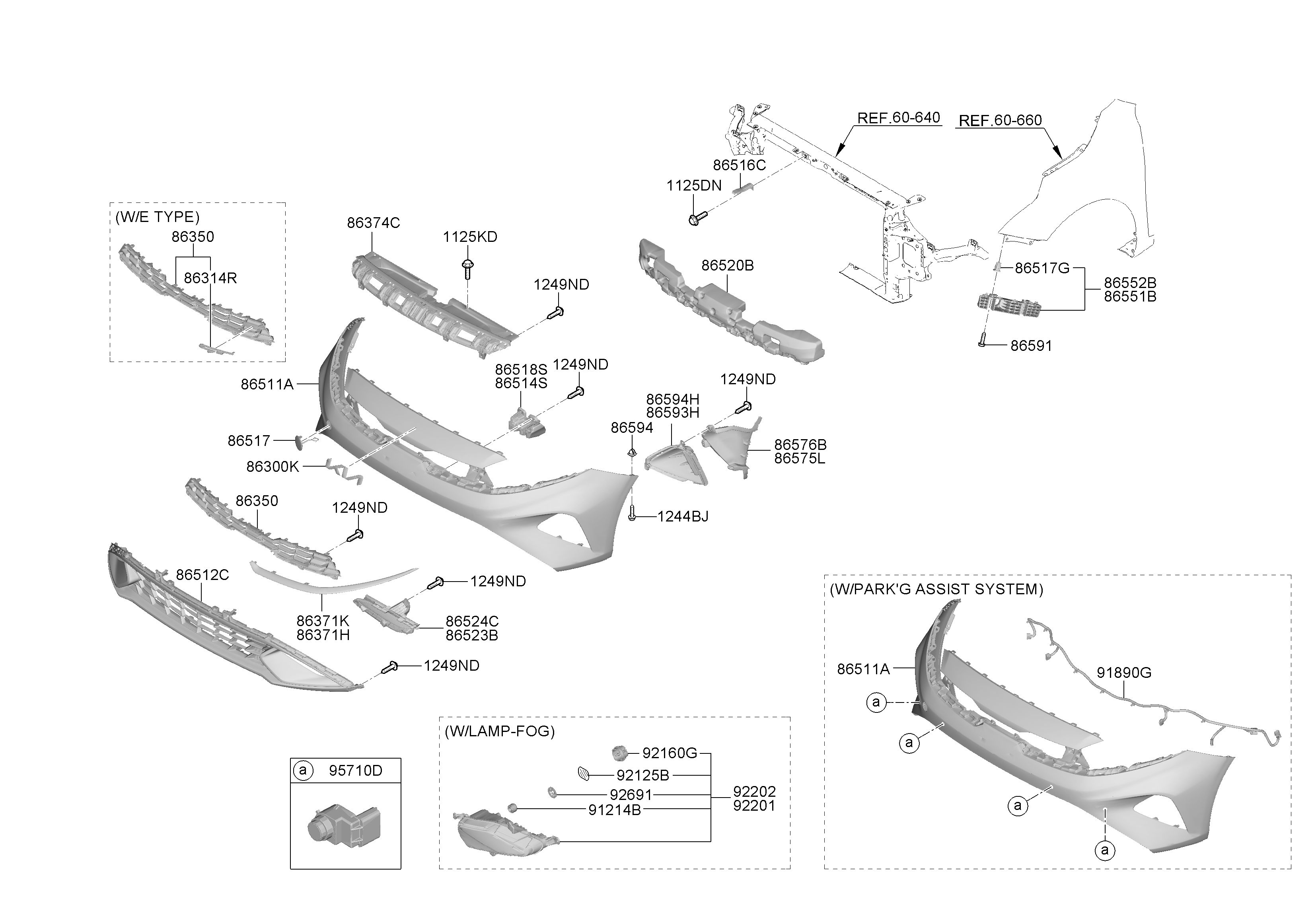 REF.60-640
REF.60-660
86516C
1125DN
(W/E TYPE)
86350
86314R
86374C
1125KD
1249ND
86520B
86517G
86552B
86551B
86591
86511A
86518S
86514S
1249ND
1249ND
86594H
86593H
86594
86576B
86575L
86517
86300K
86350
1249ND
1244BJ
86512C
1249ND
86371K
86371H
86524C
86523B
1249ND
(W/PARK'G ASSIST SYSTEM)
86511A
91890G
a
a
a
a
(W/LAMP-FOG)
92160G
92125B
92691
91214B
92202
92201
a 95710D