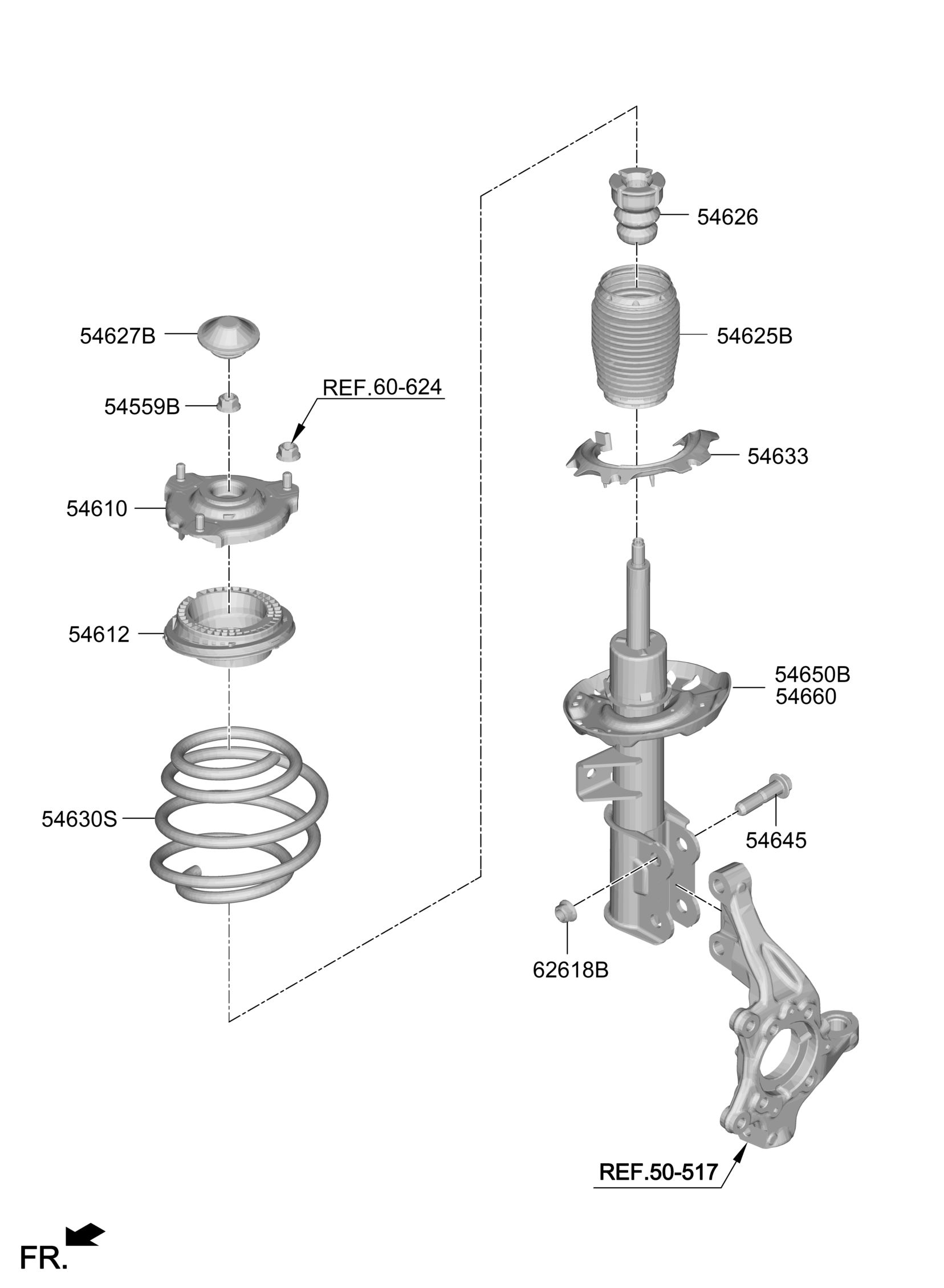 54626

54627B

54625B

REF.60-624

54559B

54633

54610

54612

54650B
54660

54630S

54645

62618B

REF.50-517

FR.