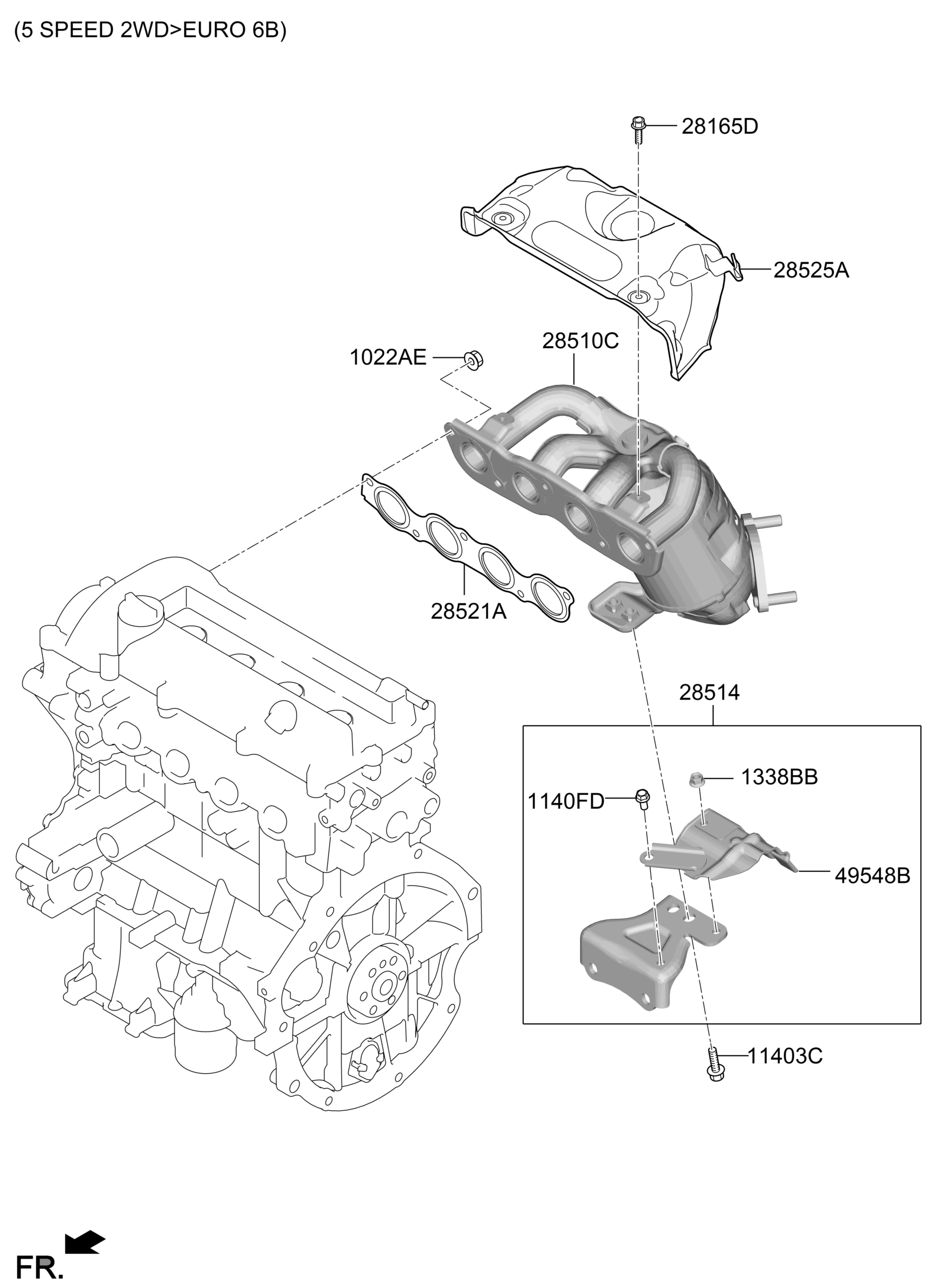 (5 SPEED 2WD>EURO 6B)

28165D

28525A

28510C

1022AE

28521A

28514

1338BB

1140FD

49548B

11403C

FR.