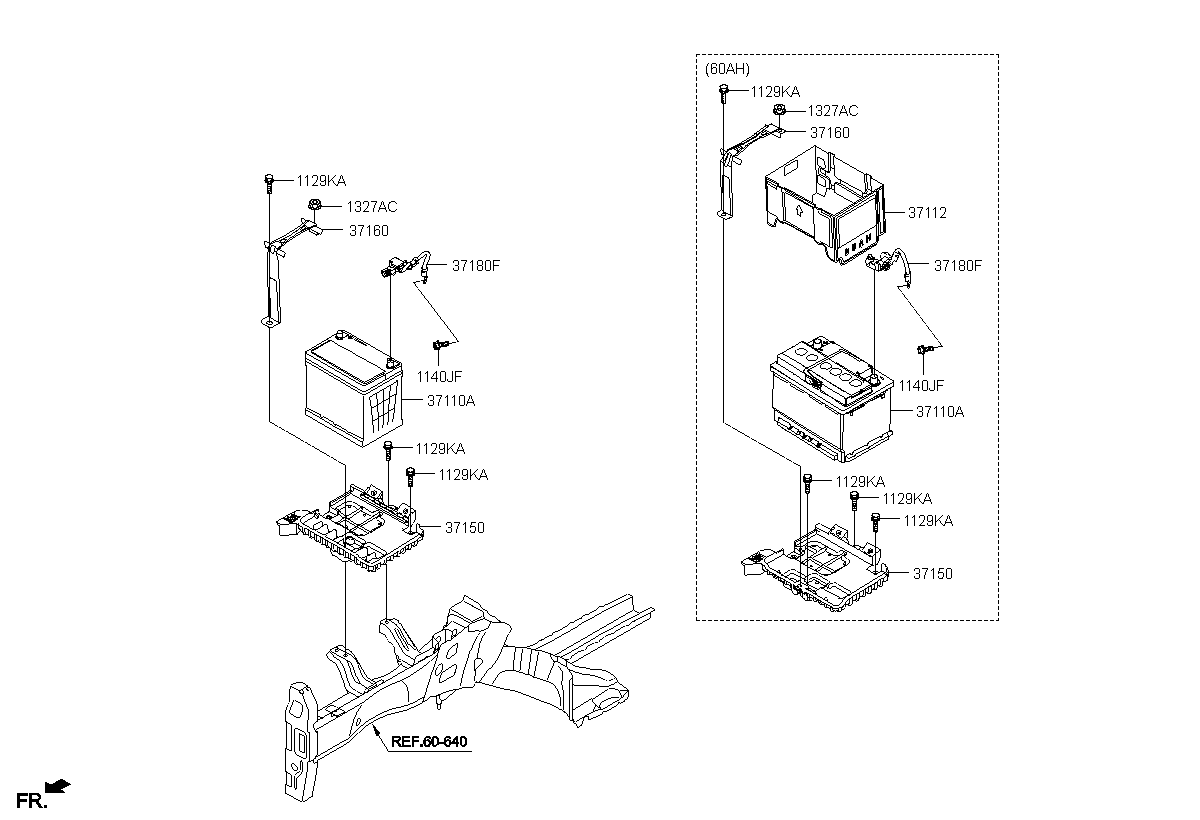 1129KA
1327AC
37160
37180F
1140JF
37110A
1129KA
1129KA
37150
REF.60-640
FR.

(60AH)
1129KA
1327AC
37160
37112
37180F
1140JF
37110A
1129KA
1129KA
1129KA
37150