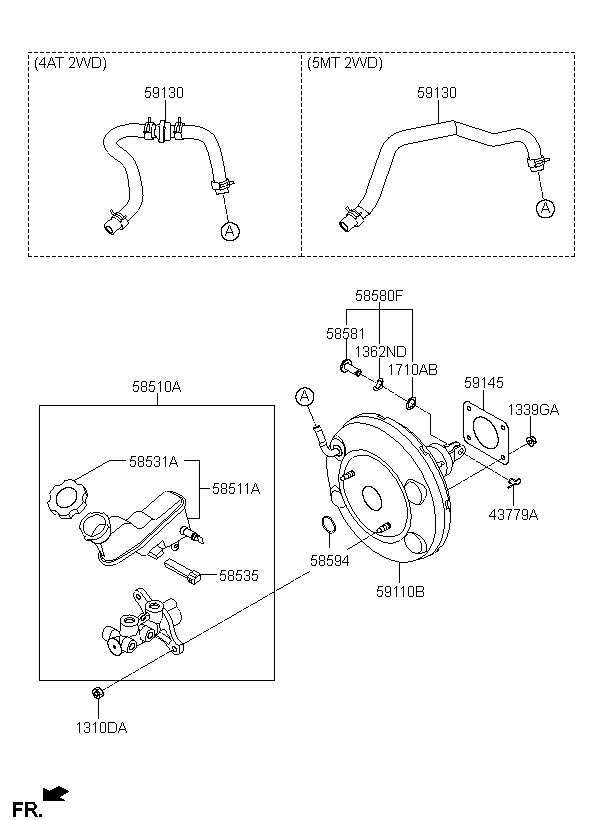 (4AT 2WD)

59130

A

(5MT 2WD)

59130

A

58580F

58581

1362ND

1710AB

59145

1339GA

A

43779A

58510A

58531A

58511A

58535

58594

59110B

1310DA

FR.