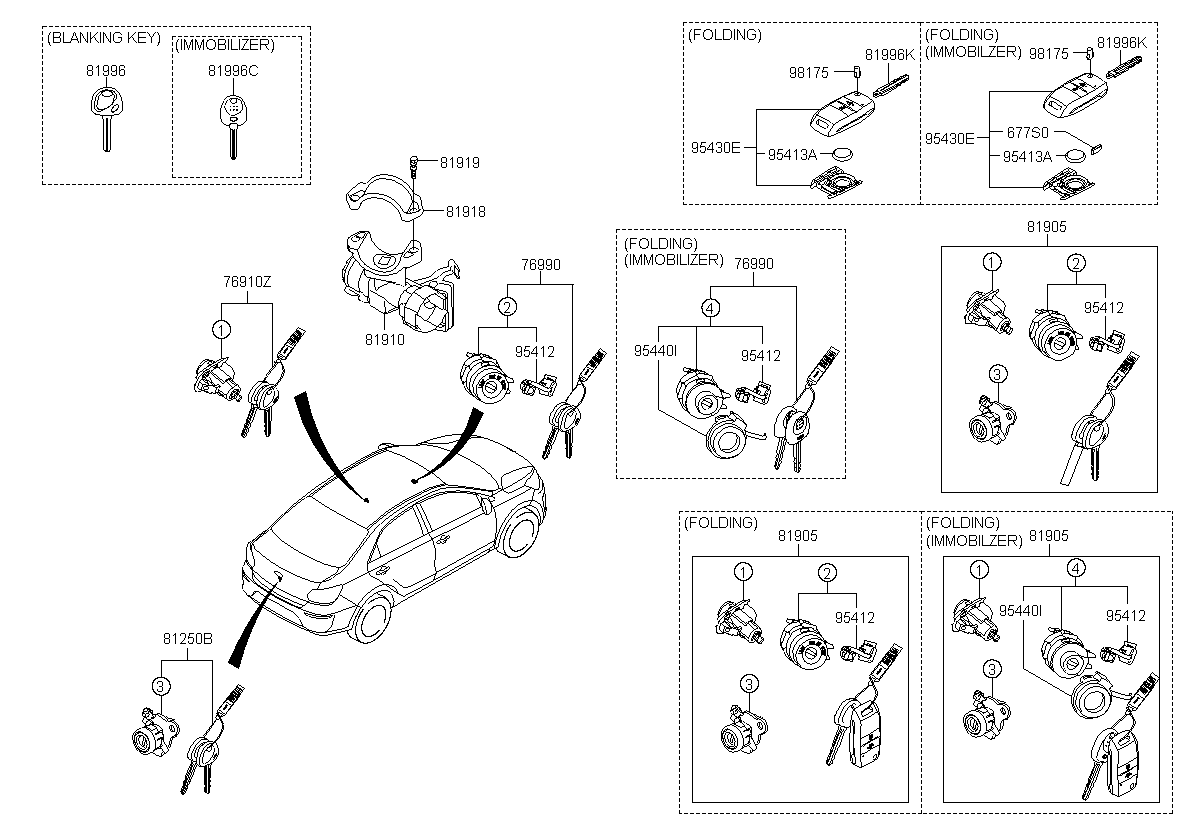 (BLANKING KEY)
81996

(IMMOBILIZER)
81996C

81919
81918
81910

76910Z
1

76990
2
95412

81250B
3

(FOLDING)
98175
81996K
95430E
95413A

(FOLDING)
(IMMOBILZER)
98175
81996K
95430E
677S0
95413A

(FOLDING)
(IMMOBILIZER)
76990
4
95440I
95412

81905
1
2
95412
3

(FOLDING)
81905
1
2
95412
3

(FOLDING)
(IMMOBILZER)
81905
1
4
95440I
95412
3