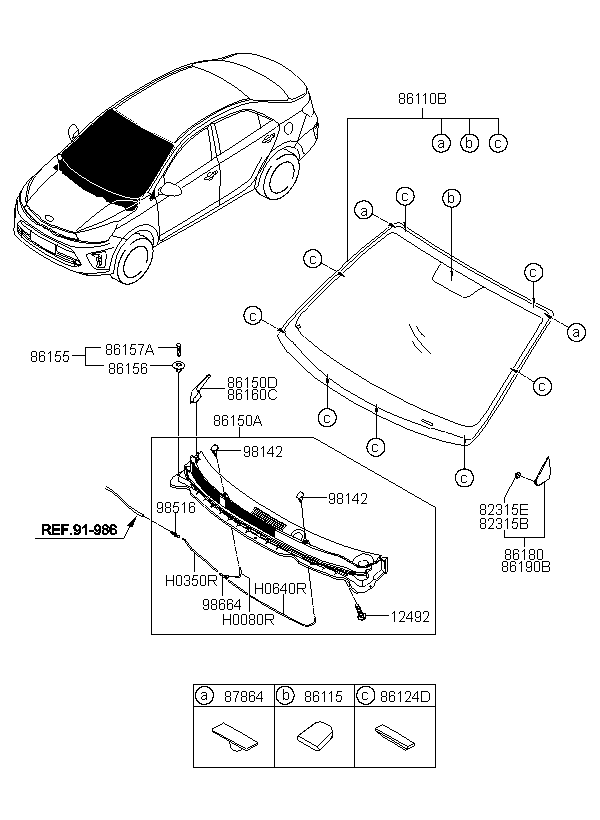 86110B
a b c
a
c
b
c
c
c
a
c
c
c
c
86155
86157A
86156
86150D
86160C
86150A
98142
98142
98516
REF.91-986
H0350R
98664
H0640R
H0080R
12492
82315E
82315B
86180
86190B

| a 87864 | b 86115 | c 86124D |
|---|---|---|
| | | |