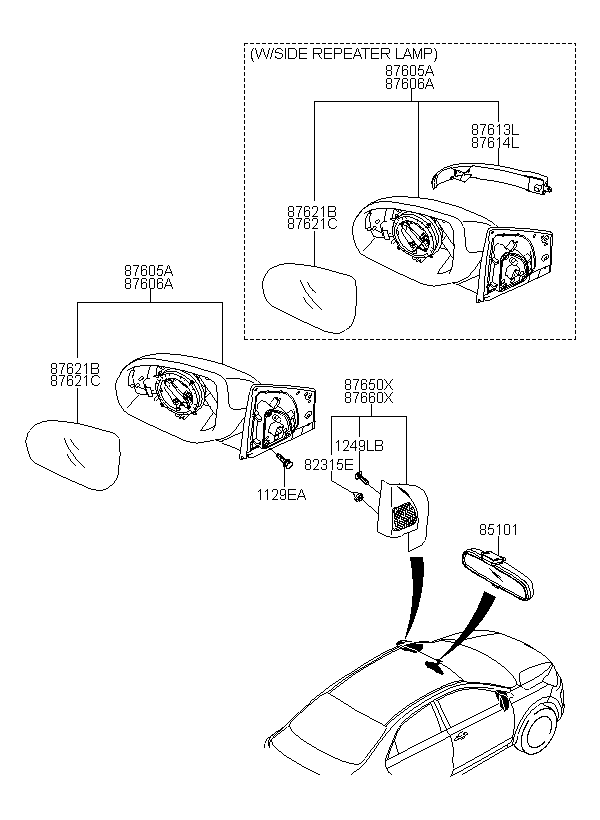 (W/SIDE REPEATER LAMP)
87605A
87606A
87613L
87614L
87621B
87621C

87605A
87606A
87621B
87621C
87650X
87660X
1249LB
82315E
1129EA
85101