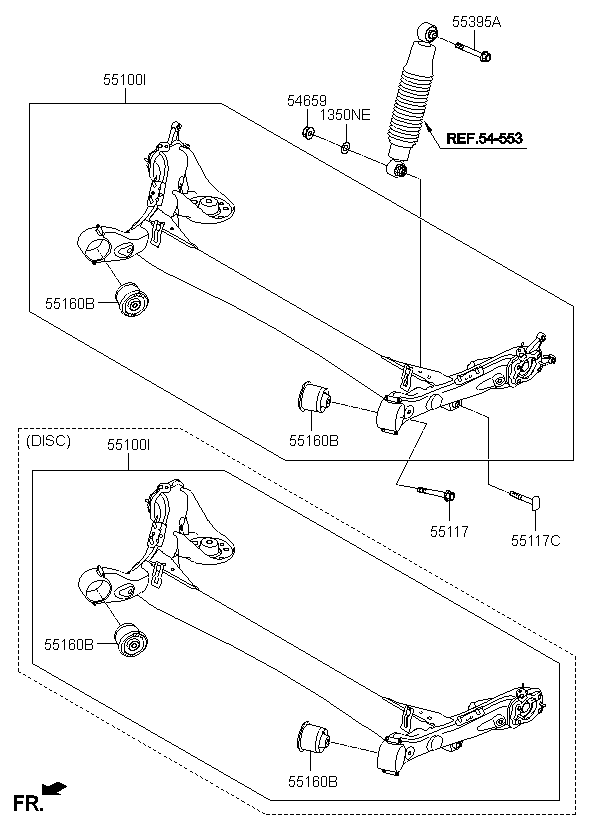 55395A

55100I

54659

1350NE

REF.54-553

55160B

55160B

55117

55117C

(DISC)

55100I

55160B

55160B

FR.