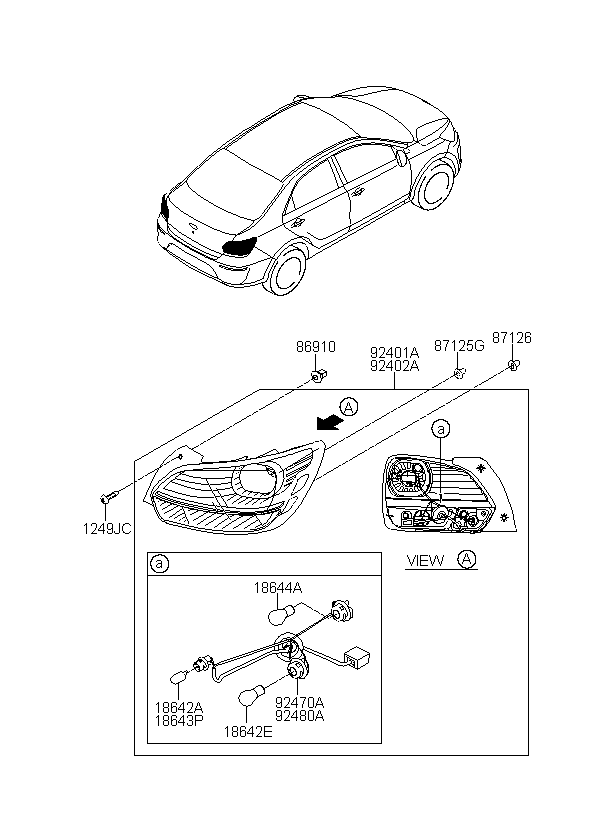 86910

92401A
92402A

87125G

87126

A

a

1249JC

VIEW A

a

18644A

18642A
18643P

92470A
92480A

18642E