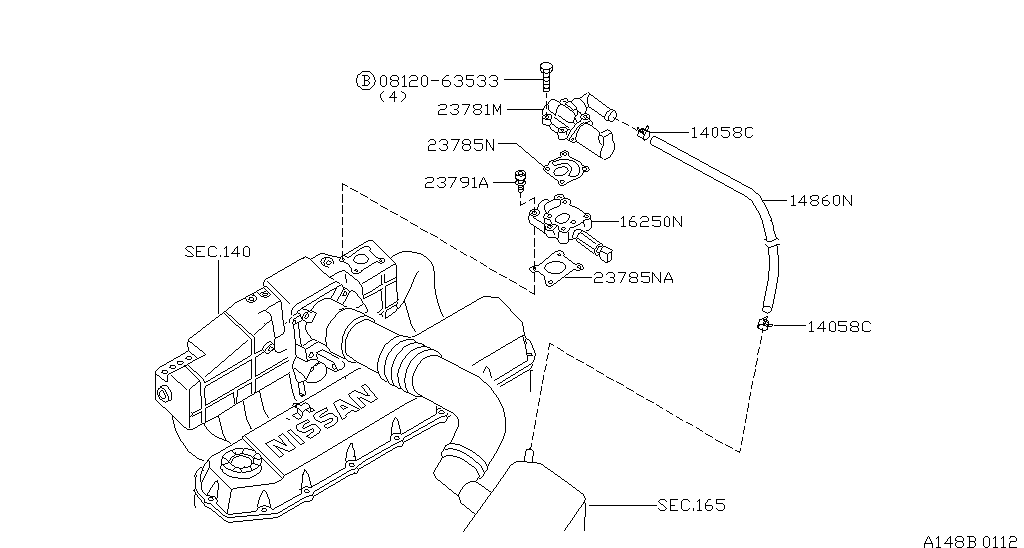 Ⓑ 08120-63533
(4)
23781M
14058C
23785N
23791A
14860N
16250N
SEC.140
23785NA
14058C
NISSAN
SEC.165
A148B 0112