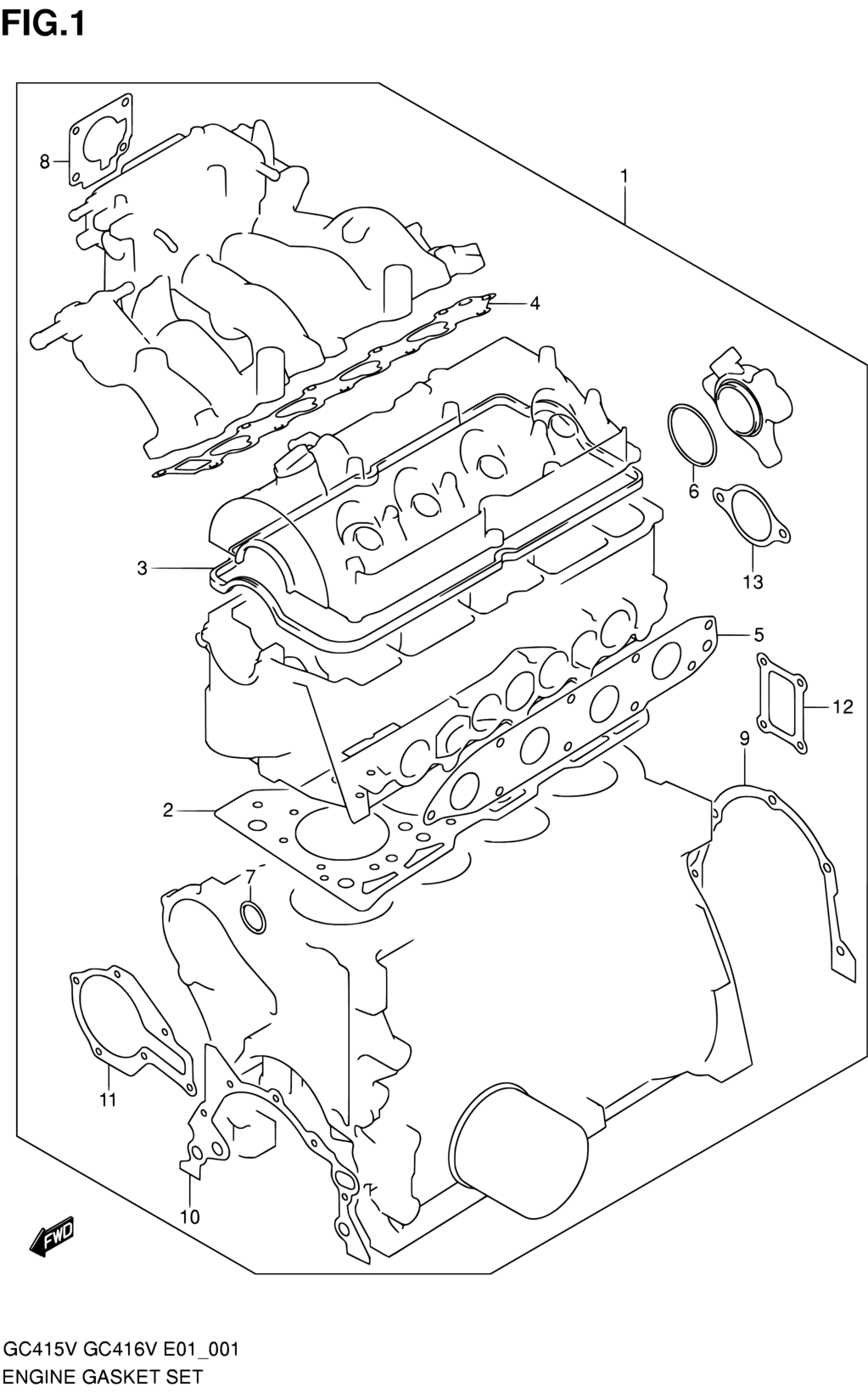 FIG.1

8
1
4
6
13
3
5
12
9
2
7
11
10
FWD

GC415V GC416V E01_001
ENGINE GASKET SET