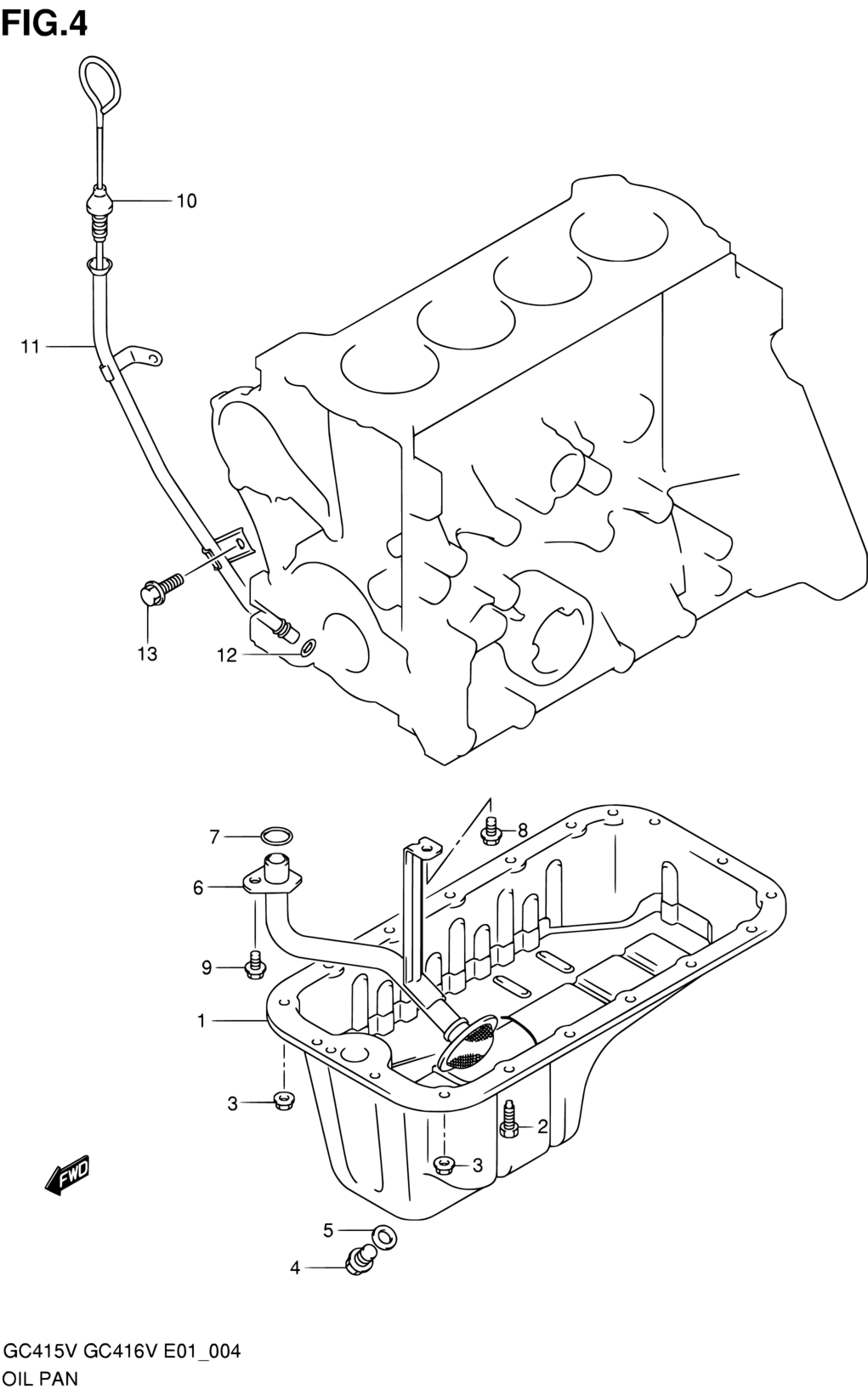 FIG.4

10

11

13

12

7

8

6

9

1

3

2

3

FWD

5

4

GC415V GC416V E01_004
OIL PAN