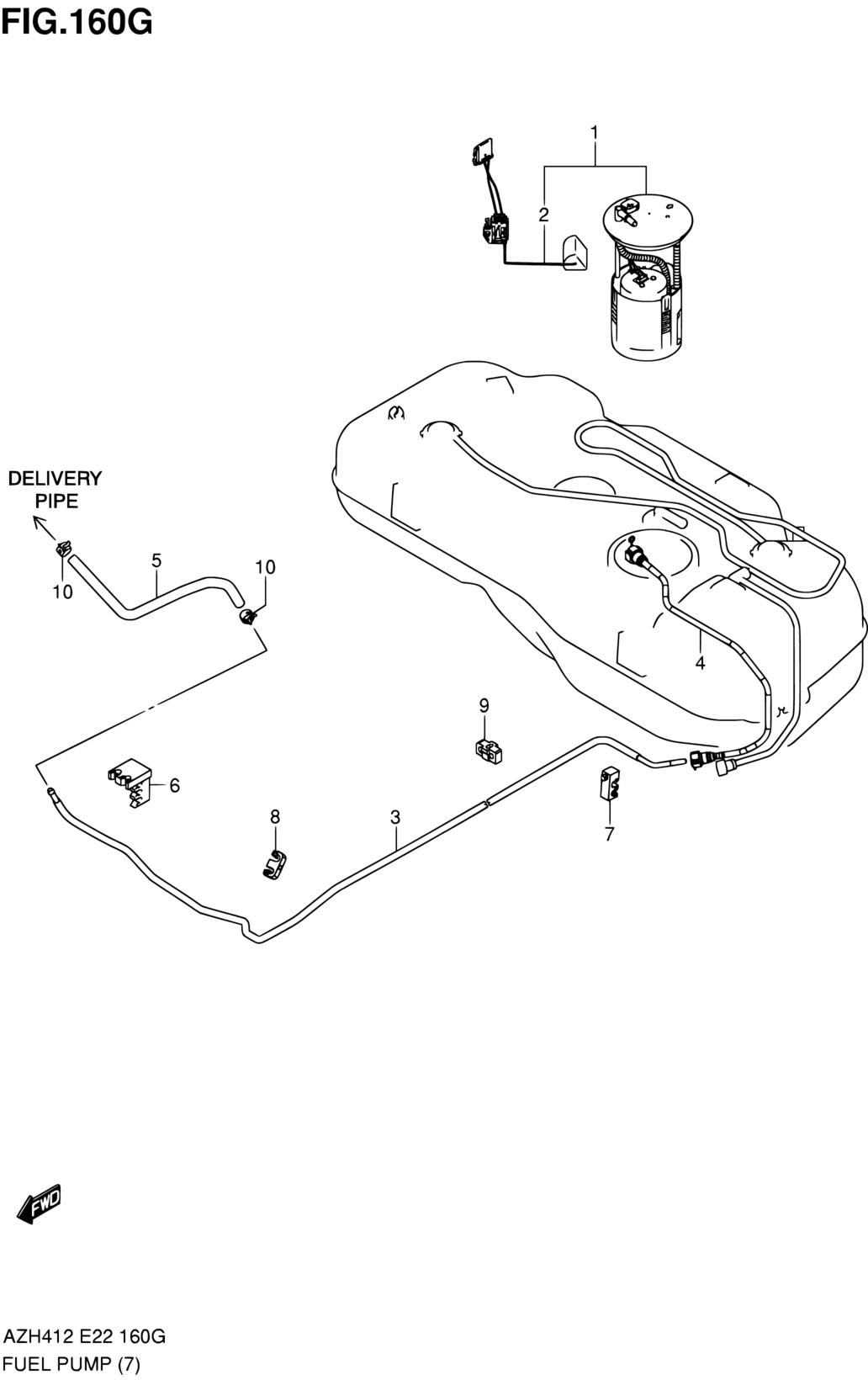 FIG.160G

1

2

DELIVERY PIPE

5

10

10

4

9

6

8

3

7

FWD

AZH412 E22 160G
FUEL PUMP (7)