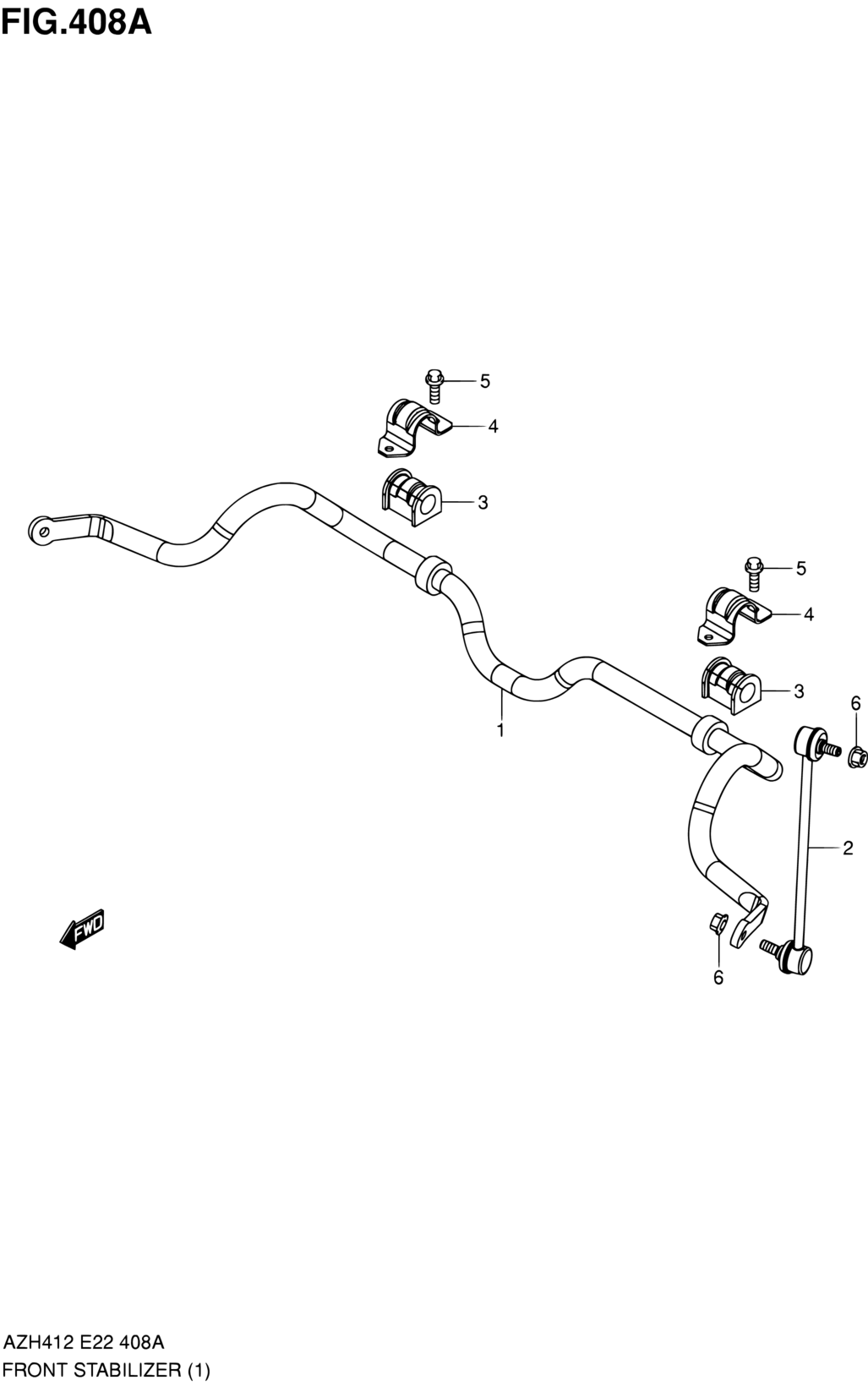 FIG.408A

5

4

3

5

4

3

6

1

2

FWD

6

AZH412 E22 408A
FRONT STABILIZER (1)