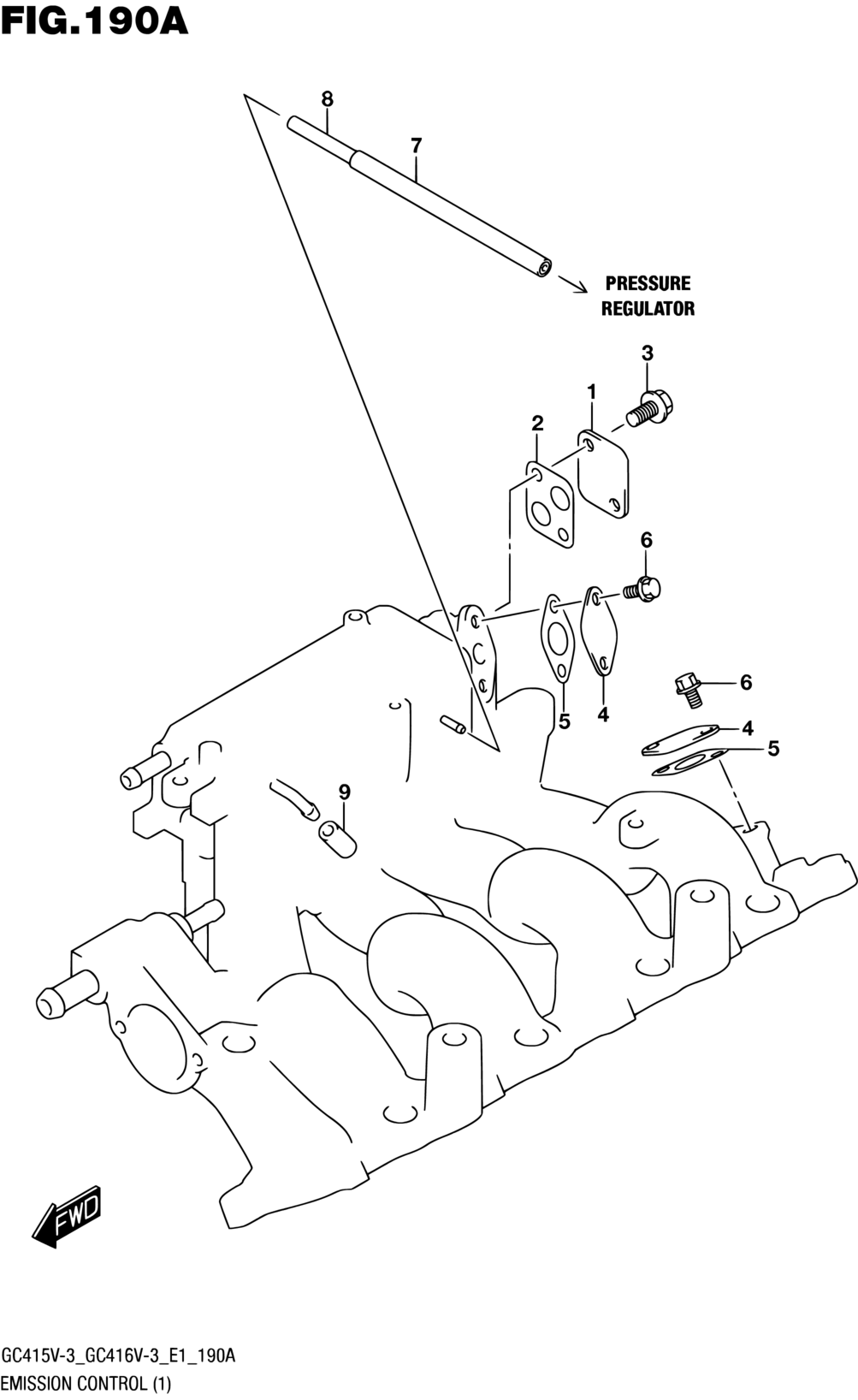 FIG.190A

8
7
PRESSURE REGULATOR
3
1
2
6
5
4
6
4
5
9
FWD

GC415V-3_GC416V-3_E1_190A
EMISSION CONTROL (1)