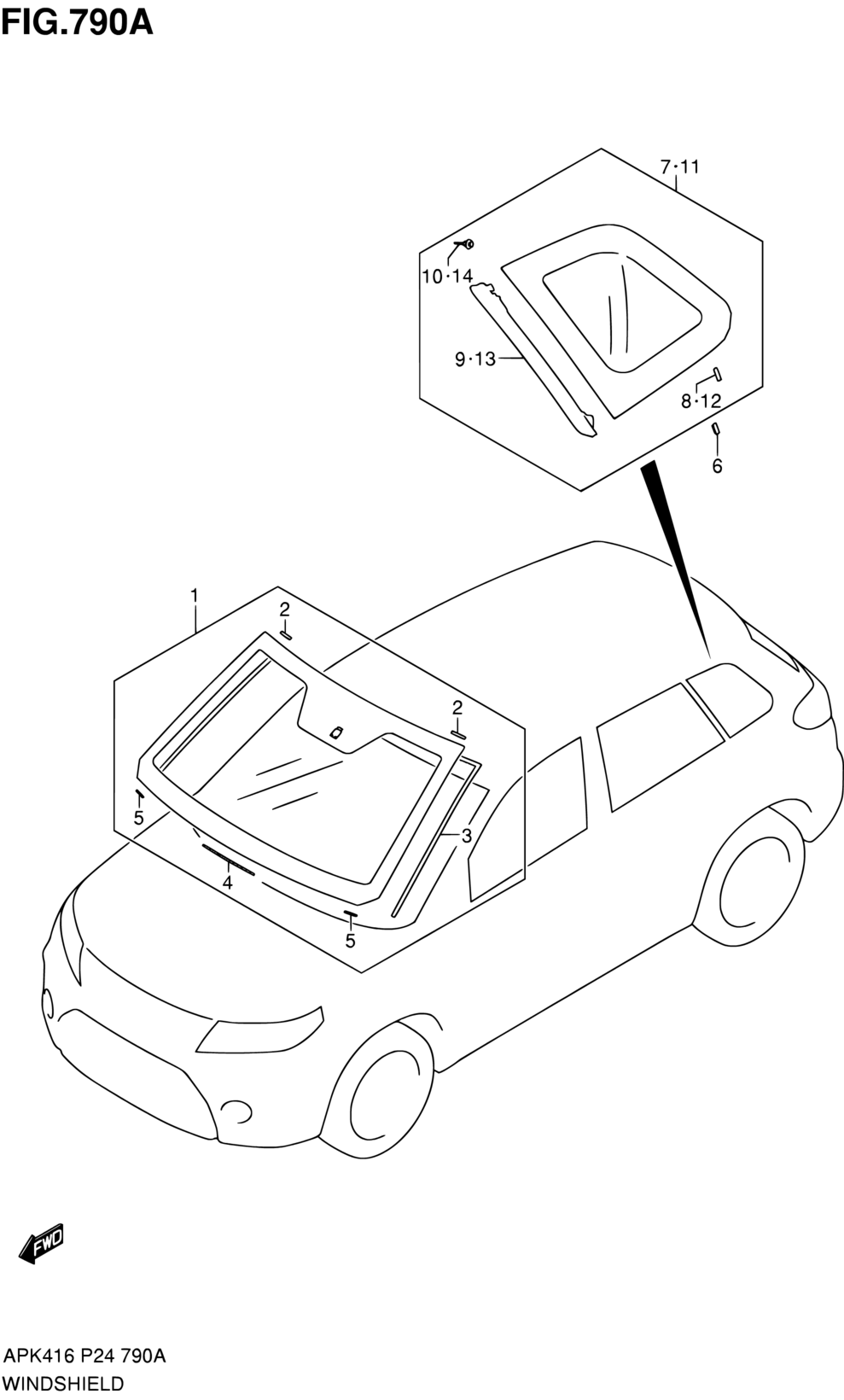 FIG.790A

7·11

10·14

9·13

8·12

6

1

2

2

5

3

4

5

FWD

APK416 P24 790A
WINDSHIELD