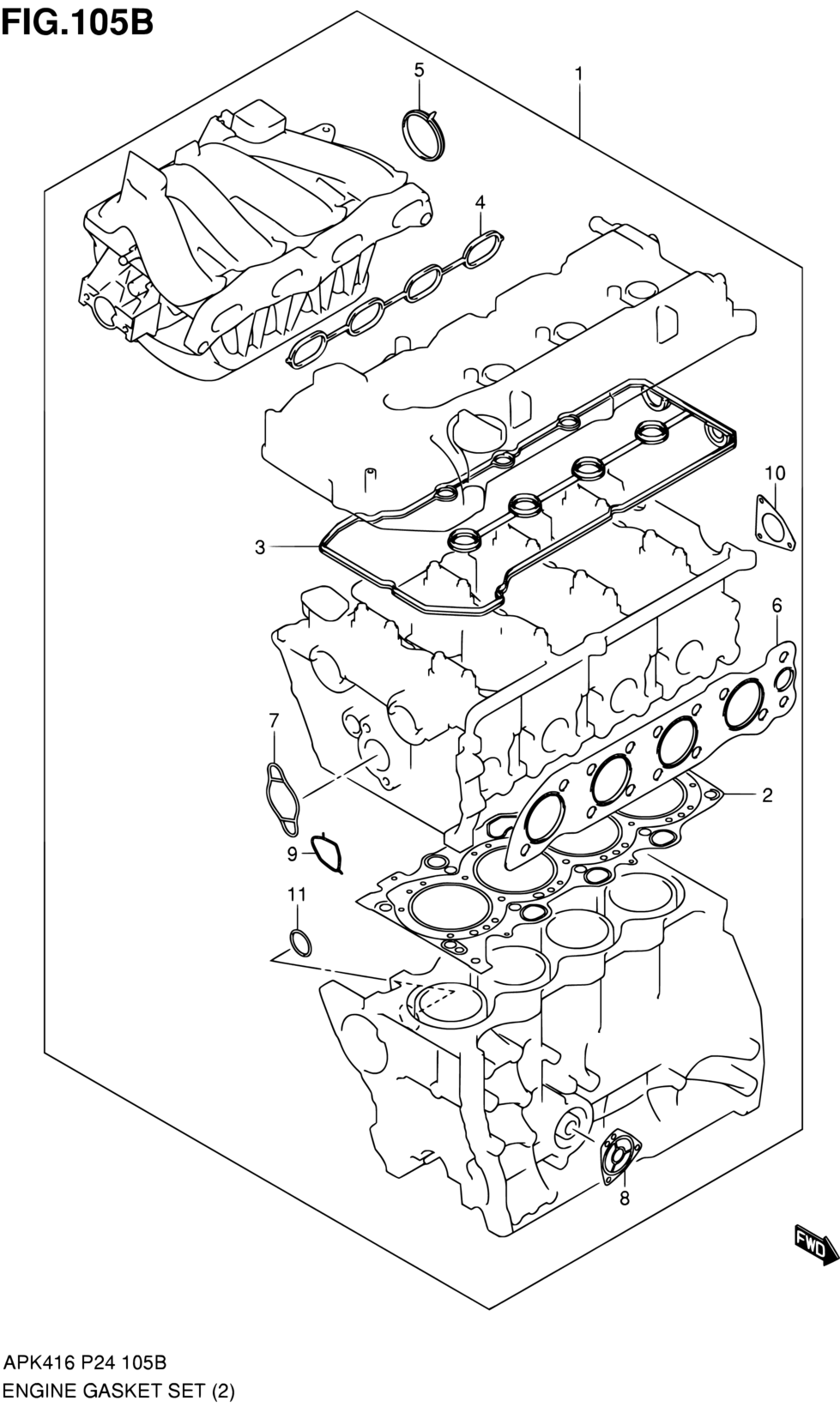 FIG.105B

5
1
4
10
3
6
7
2
9
11
8

FWD

APK416 P24 105B
ENGINE GASKET SET (2)