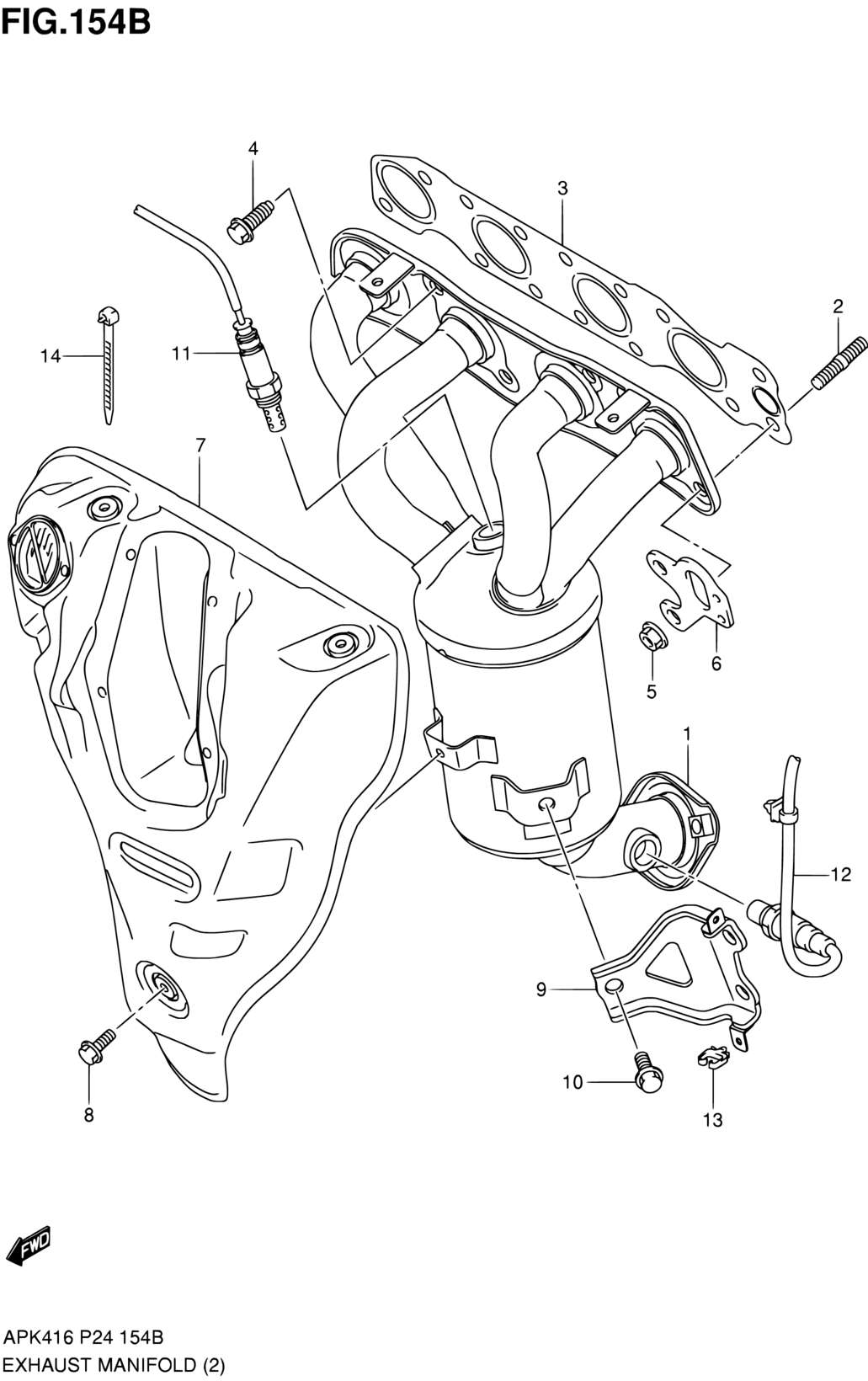 FIG.154B

4
3
2
14
11
7
6
5
1
12
9
10
13
8

FWD

APK416 P24 154B
EXHAUST MANIFOLD (2)