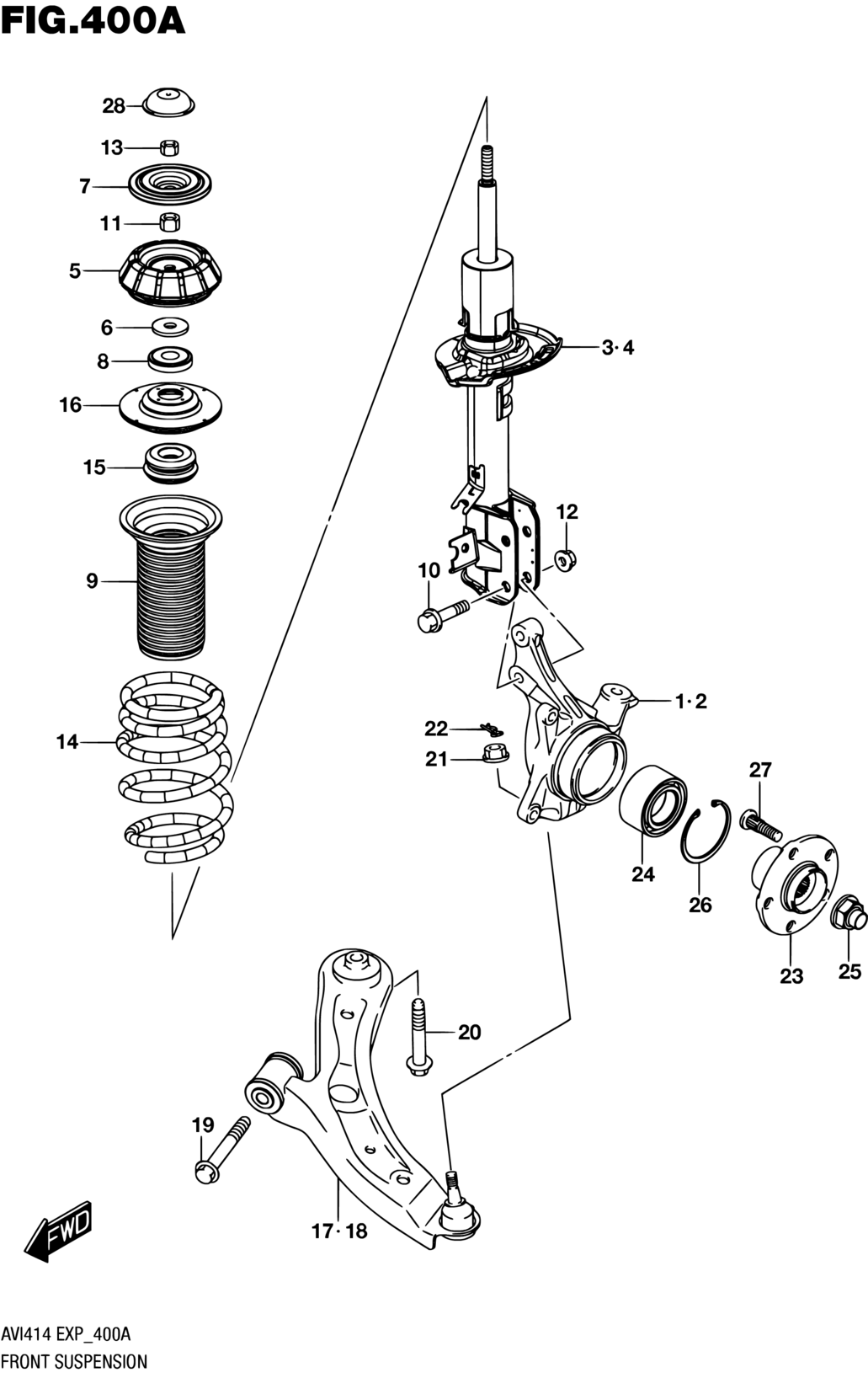 FIG.400A

28
13
7
11
5
6
8
16
15
9
14
3·4
12
10
1·2
22
21
27
24
26
23
25
20
19
17·18
FWD

AVI414 EXP_400A
FRONT SUSPENSION