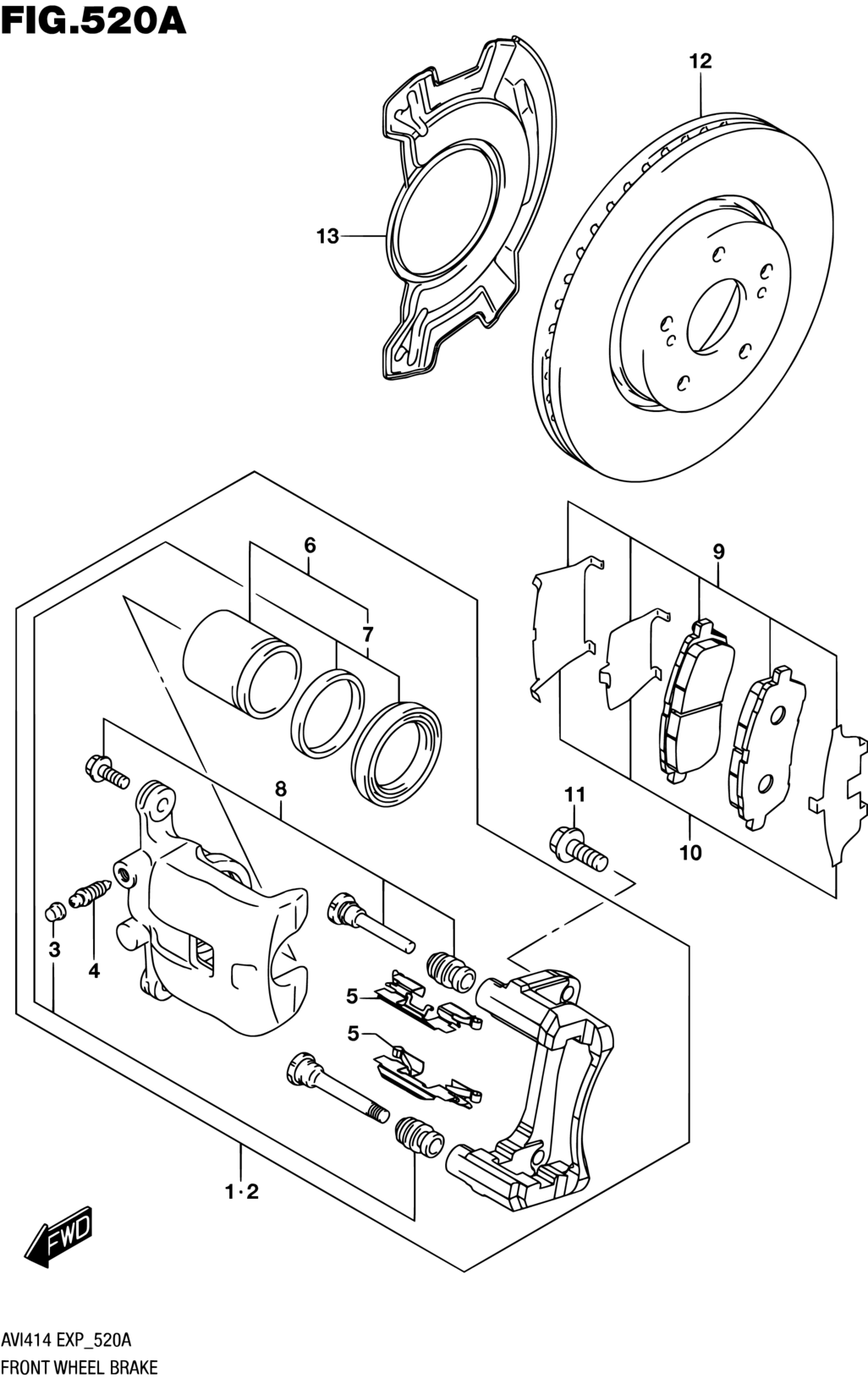 FIG.520A

12

13

6

7

9

8

11

10

3

4

5

5

1·2

FWD

AVI414 EXP_520A
FRONT WHEEL BRAKE