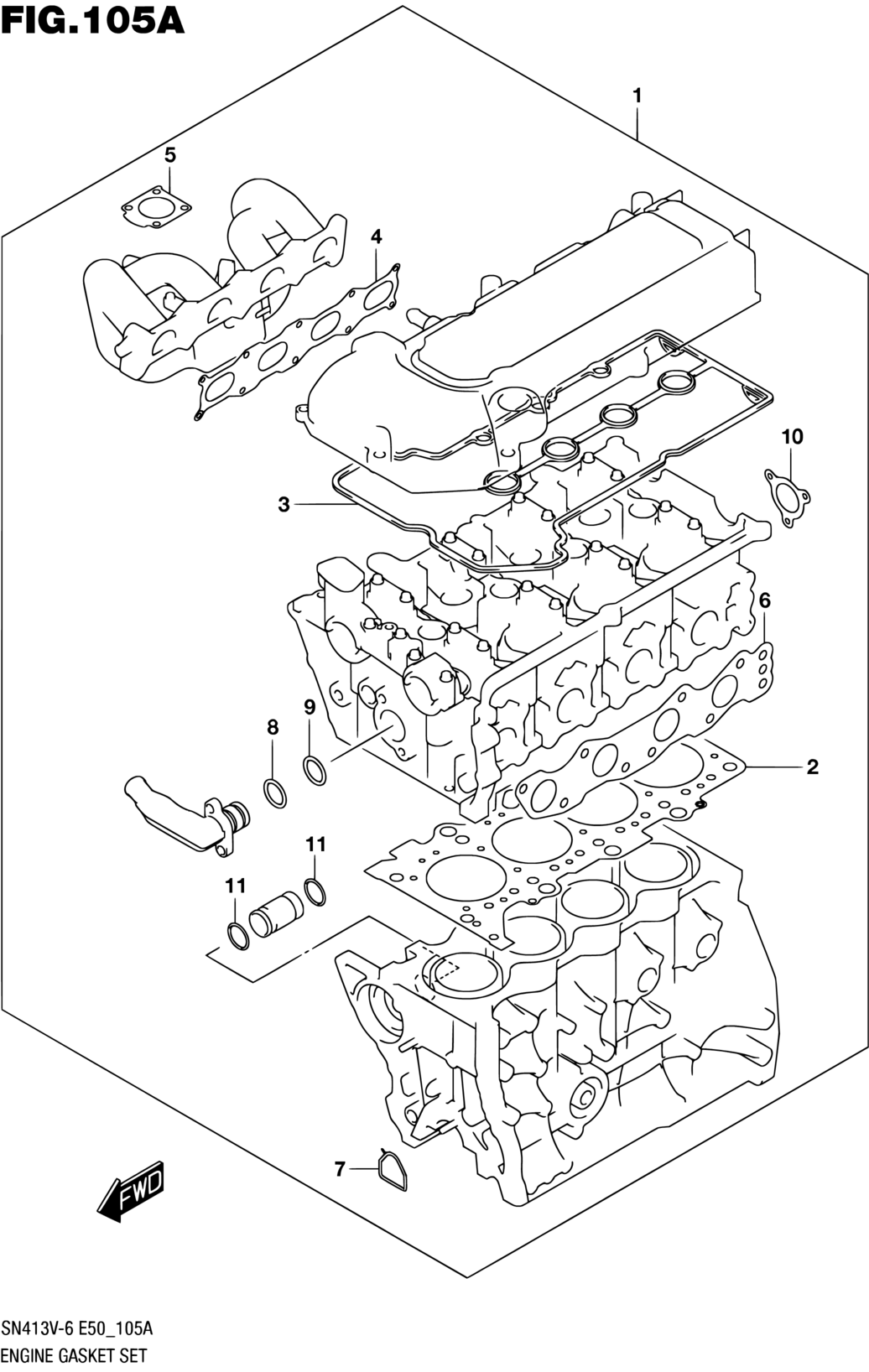 FIG.105A

1
5
4
10
3
6
9
8
2
11
11
7
FWD

SN413V-6 E50_105A
ENGINE GASKET SET