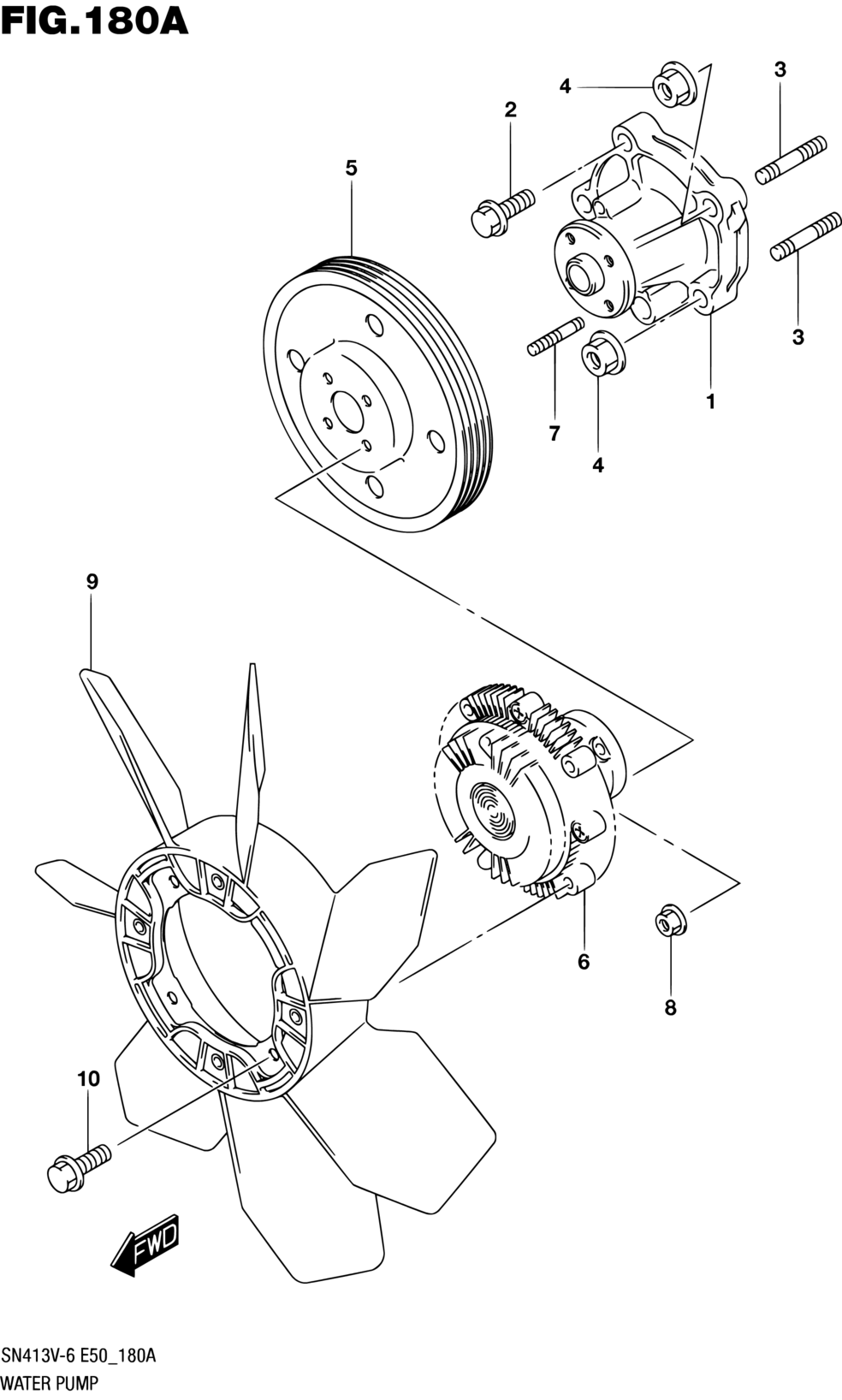 FIG.180A

4
3
2
5
3
1
7
4
9
6
8
10
FWD

SN413V-6 E50_180A
WATER PUMP