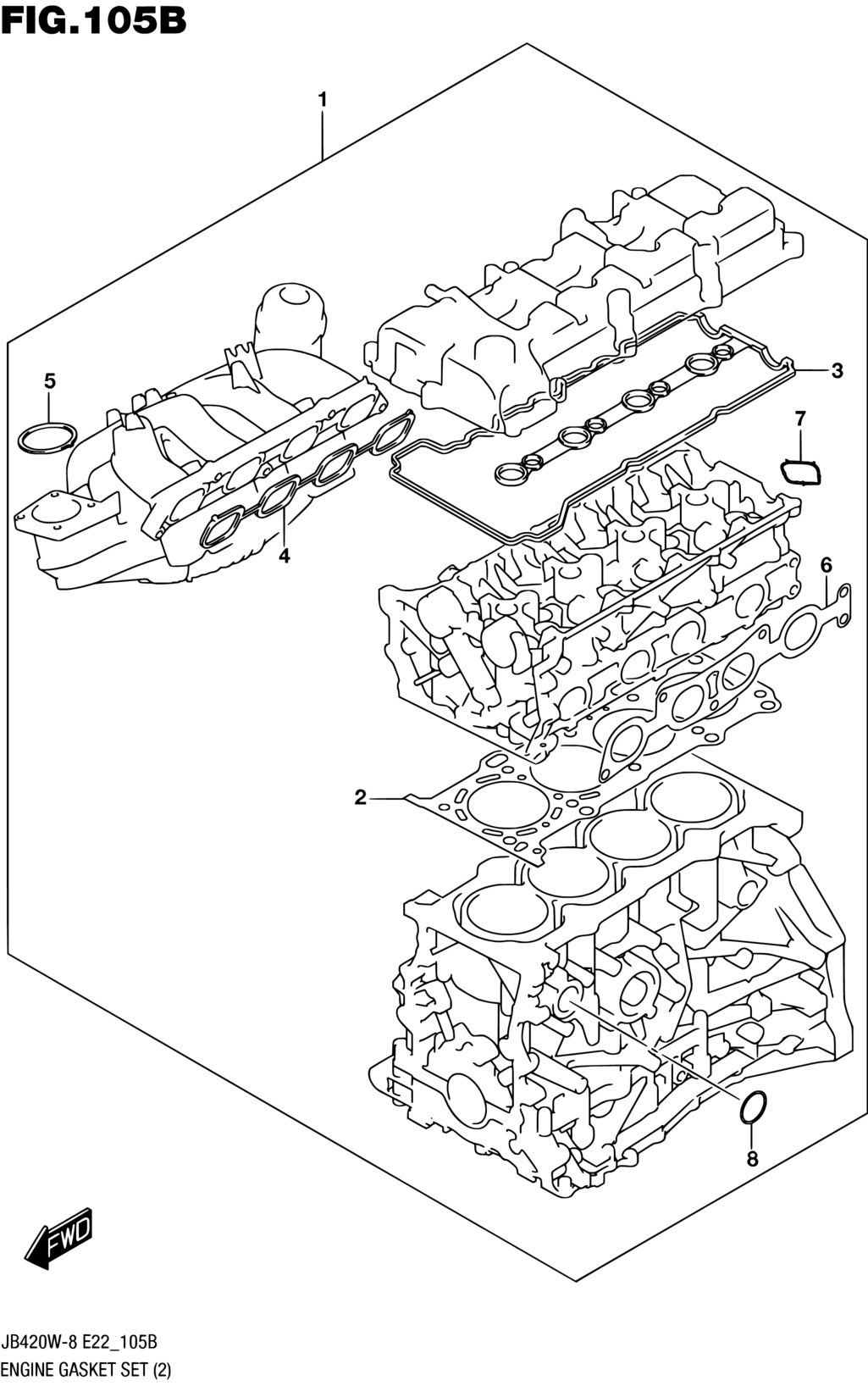 FIG.105B

1
5
3
7
4
6
2
8

FWD

JB420W-8 E22_105B
ENGINE GASKET SET (2)