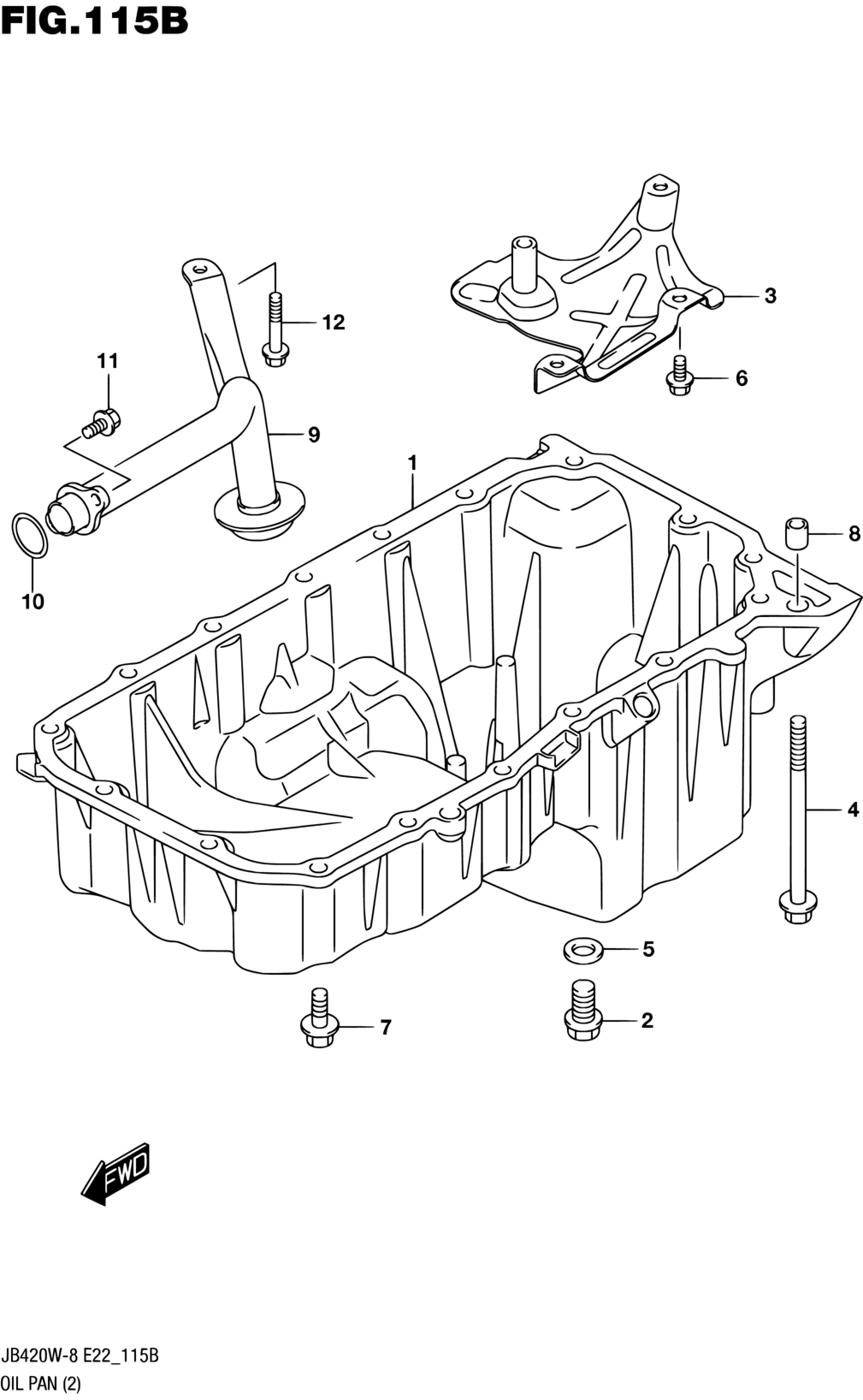 FIG.115B

3

12

11

6

9

1

8

10

4

5

7

2

FWD

JB420W-8 E22_115B
OIL PAN (2)