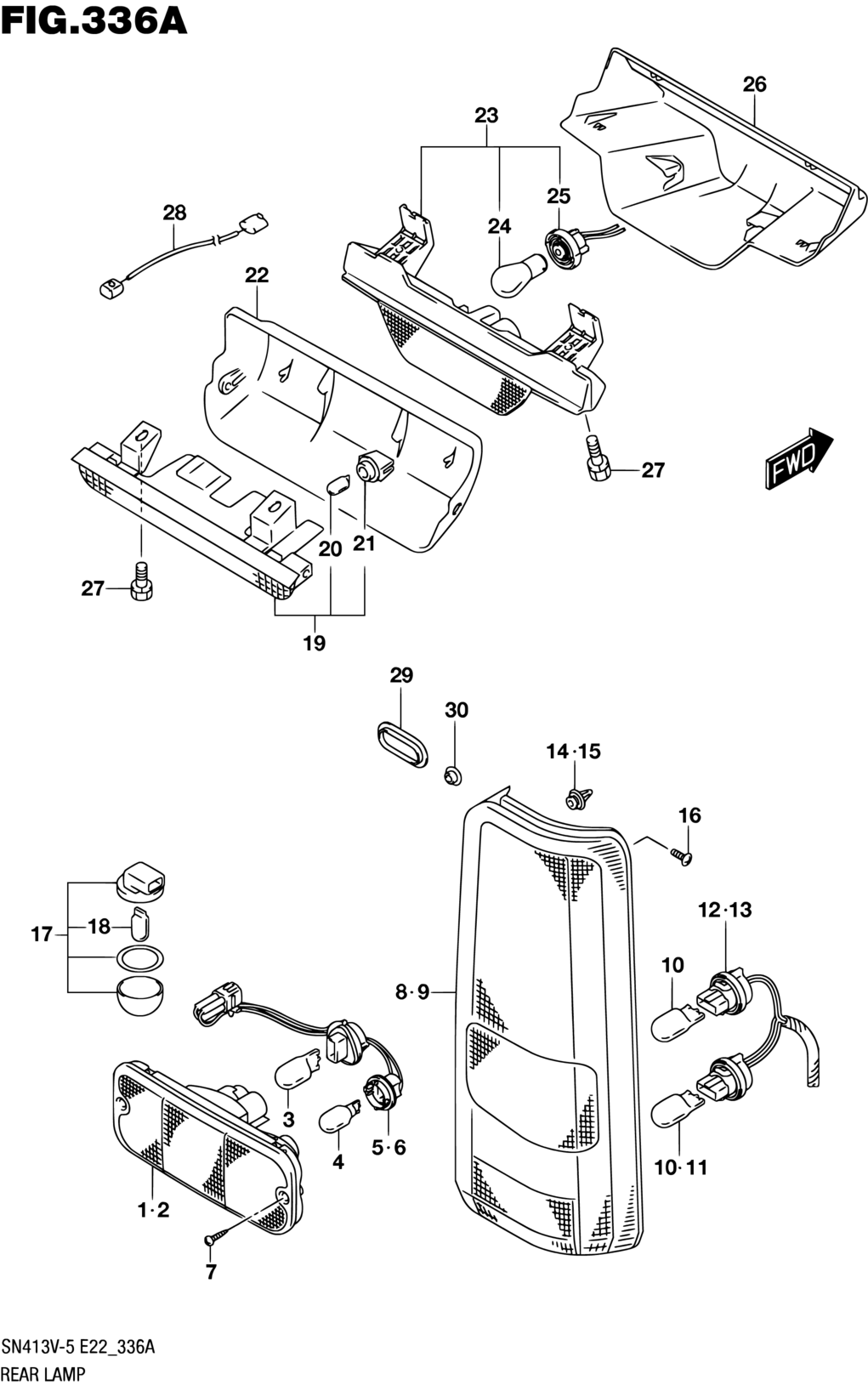 FIG.336A

26
23
25
24
28
22
27
FWD
20
21
27
19
29
30
14·15
16
17
18
12·13
10
8·9
3
4
5·6
10·11
1·2
7

SN413V-5 E22_336A
REAR LAMP