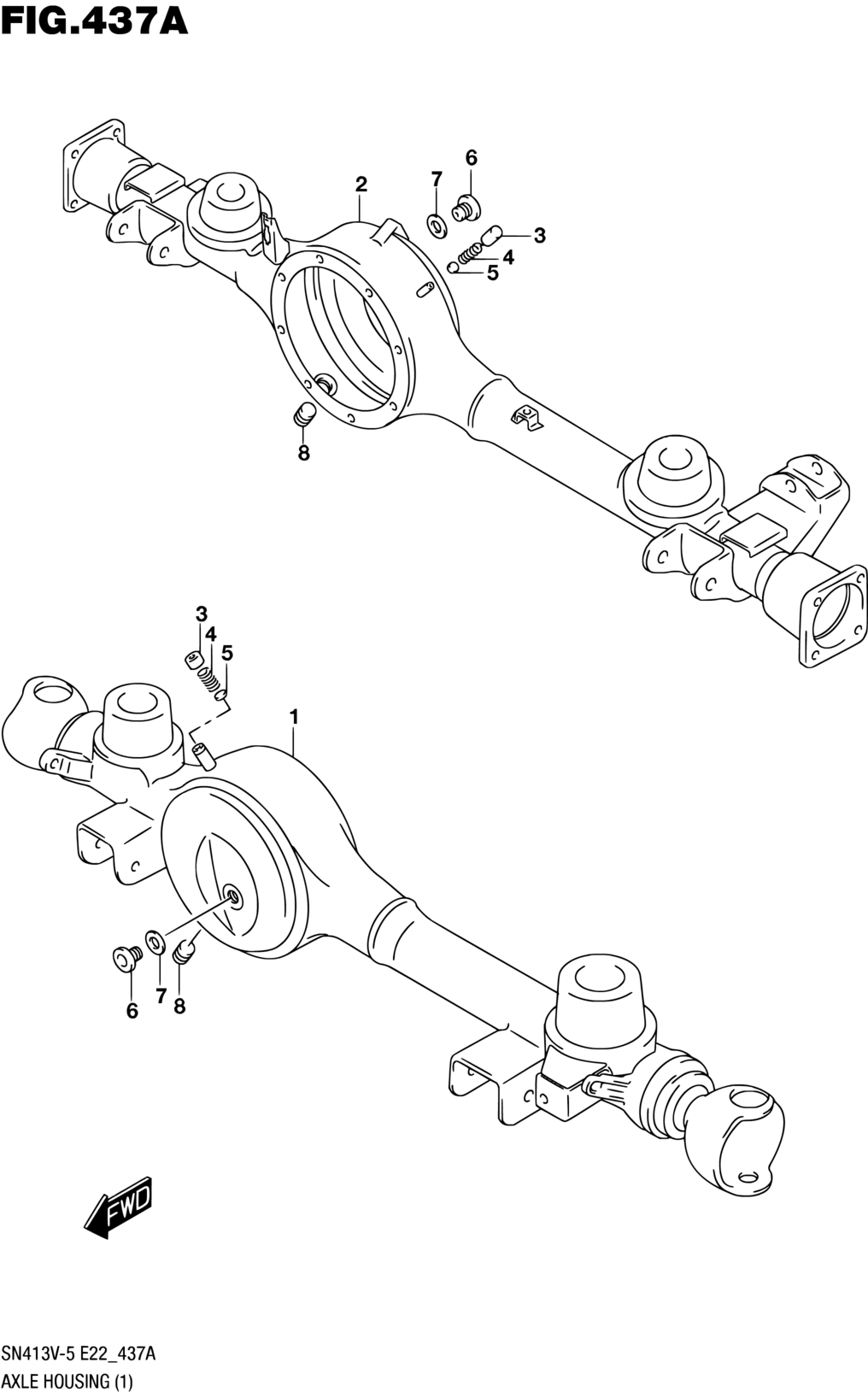 FIG.437A

2
7
6
3
4
5
8

3
4
5
1
6
7
8

FWD

SN413V-5 E22_437A
AXLE HOUSING (1)