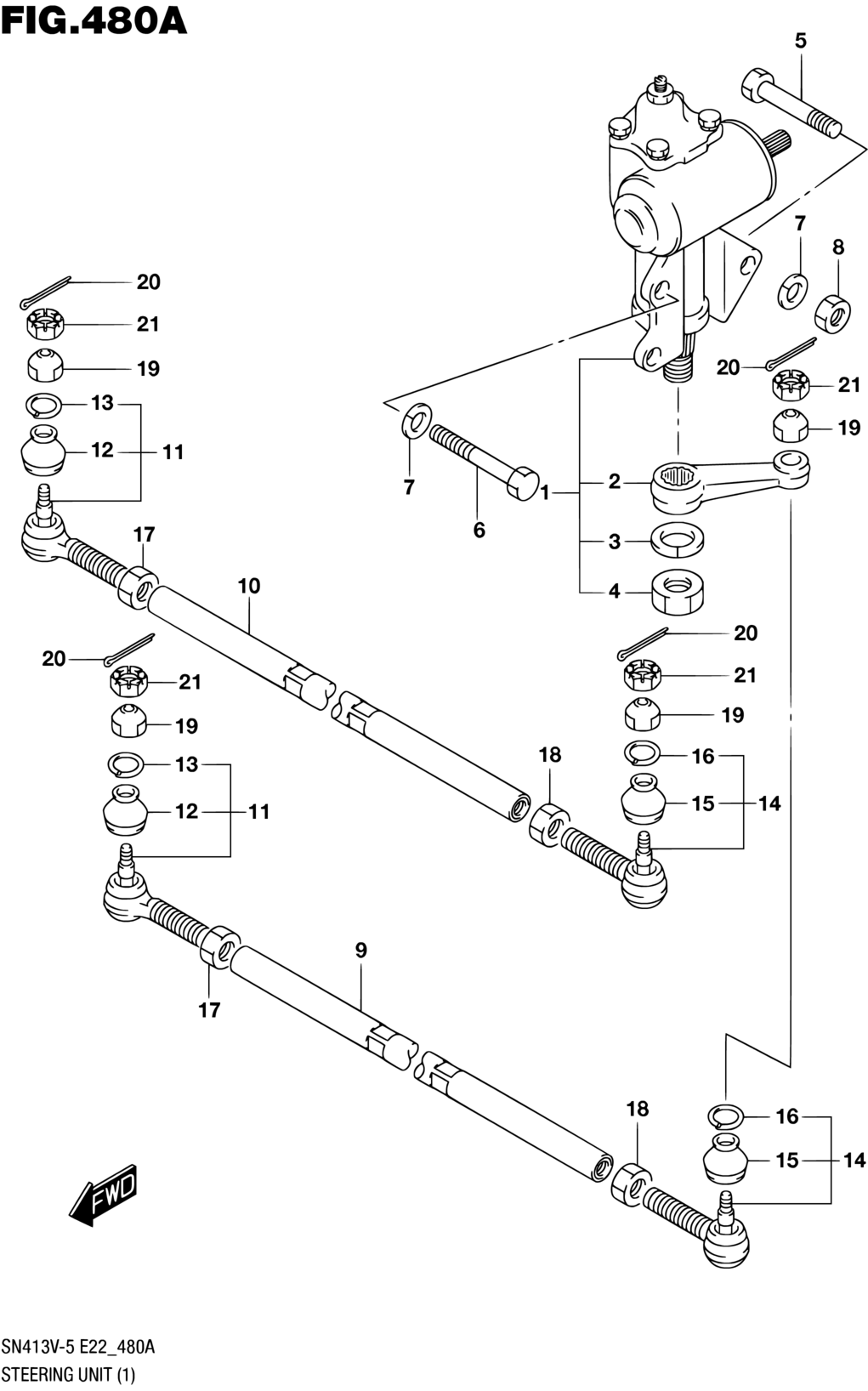 FIG.480A

5

7

8

20

21

19

13

12

11

20

21

19

7

6

1

2

3

4

17

10

20

21

19

20

21

19

13

12

11

18

16

15

14

9

17

18

16

15

14

FWD

SN413V-5 E22_480A
STEERING UNIT (1)