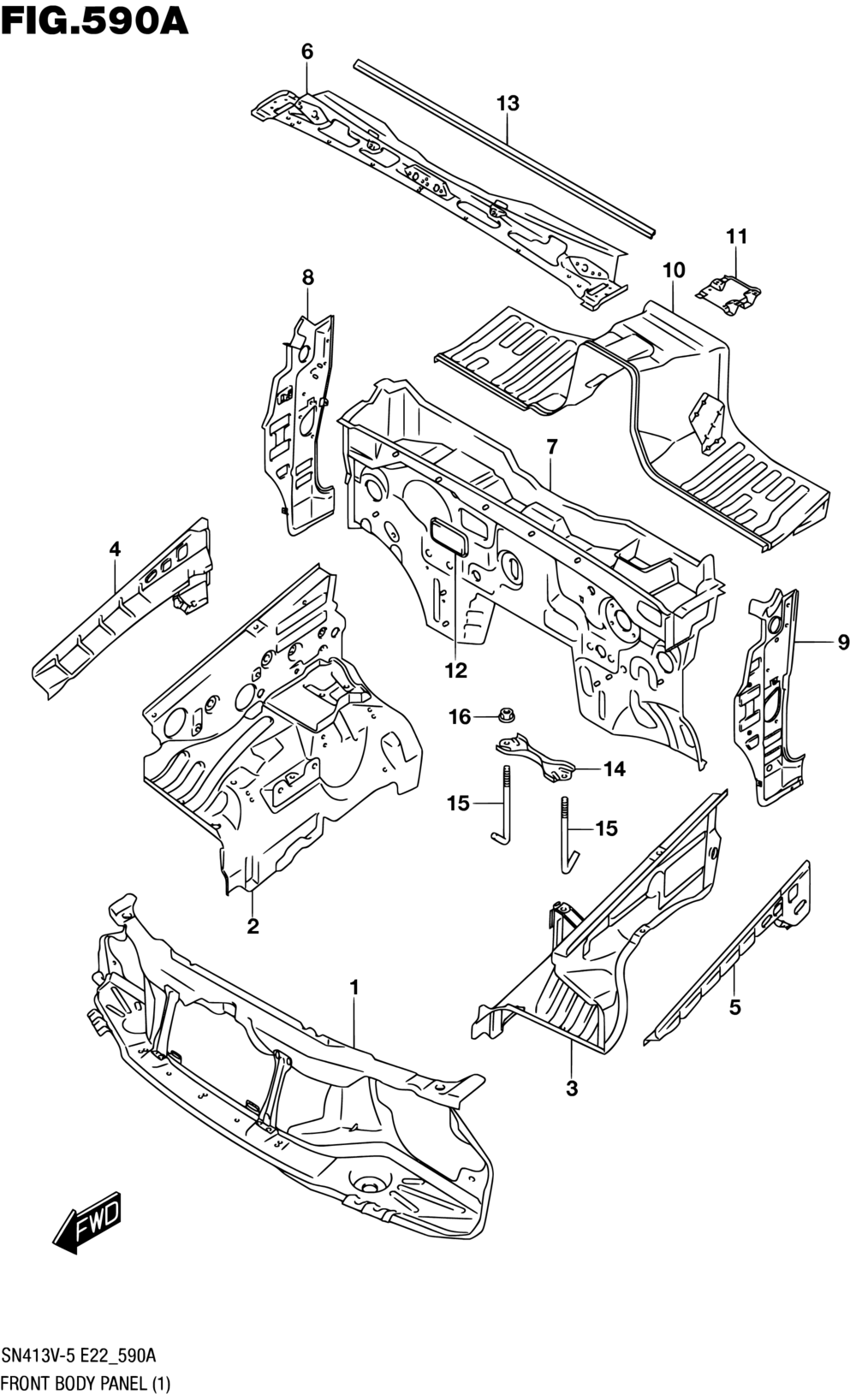 FIG.590A

6
13
11
10
8
7
4
12
9
16
14
15
15
2
1
5
3
FWD

SN413V-5 E22_590A
FRONT BODY PANEL (1)