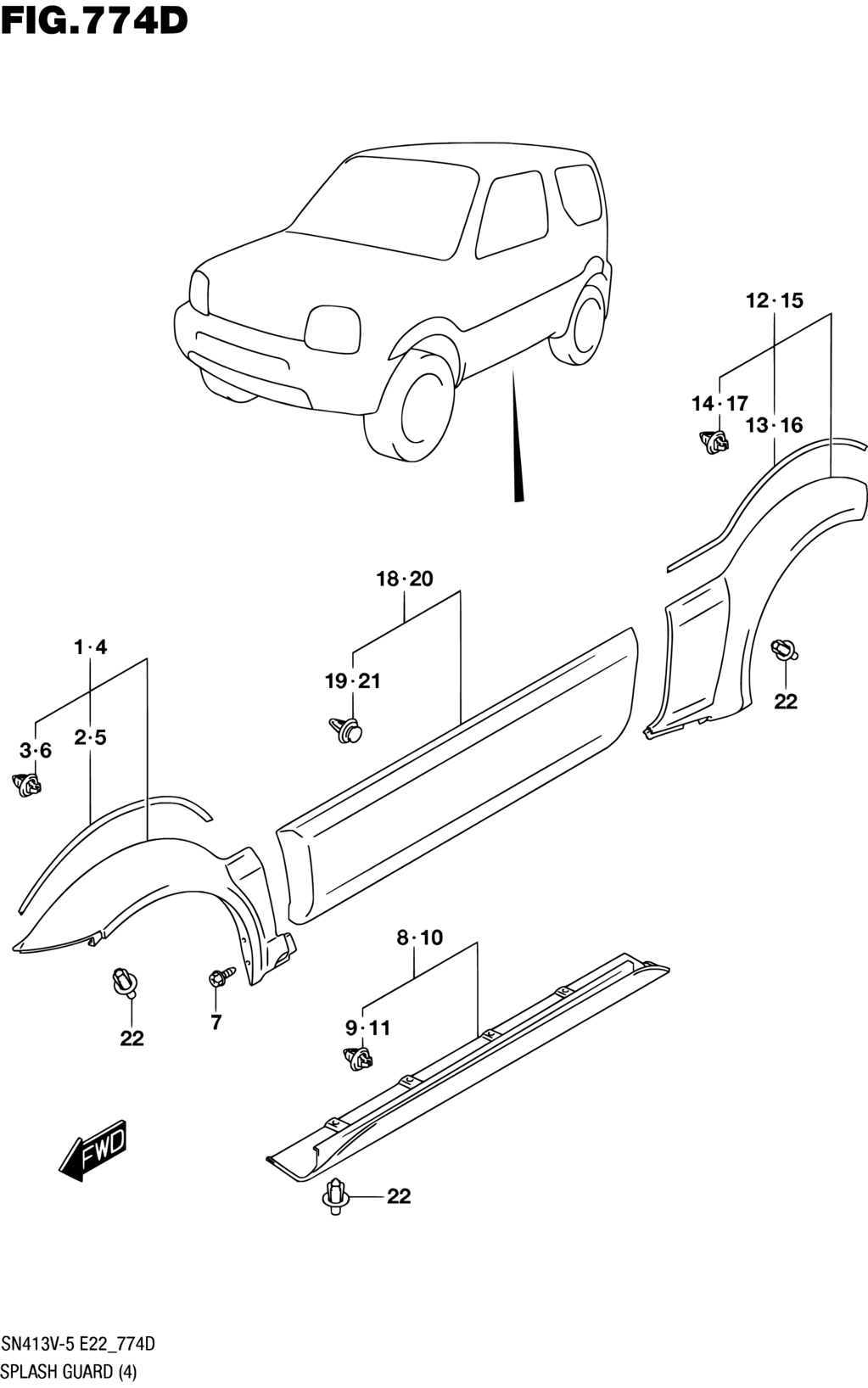 FIG.774D

12·15

14·17

13·16

18·20

1·4

19·21

22

3·6

2·5

8·10

22

7

9·11

FWD

22

SN413V-5 E22_774D
SPLASH GUARD (4)