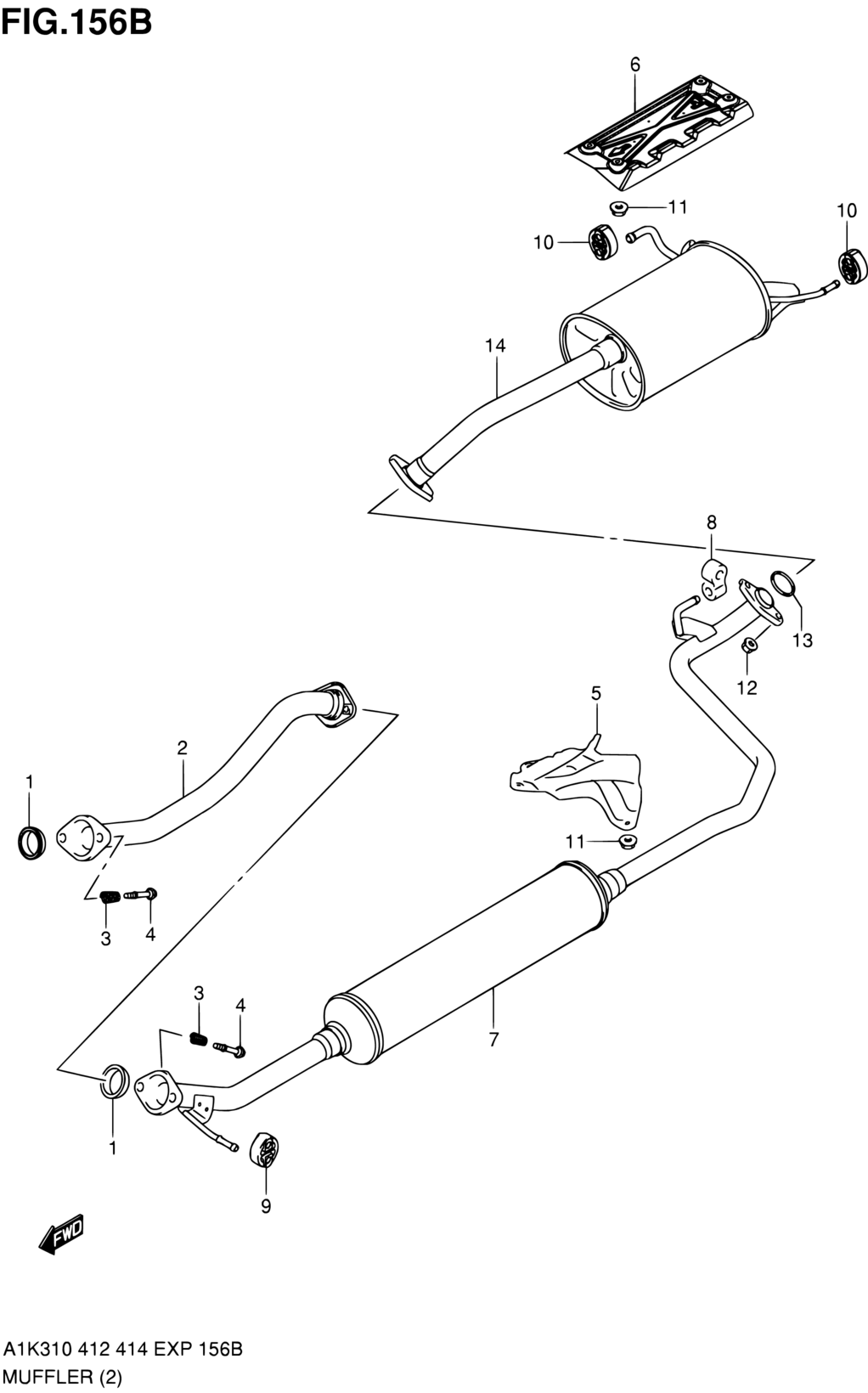 FIG.156B

6

11

10

10

14

8

13

12

5

2

1

11

3

4

3

4

7

1

9

FWD

A1K310 412 414 EXP 156B
MUFFLER (2)