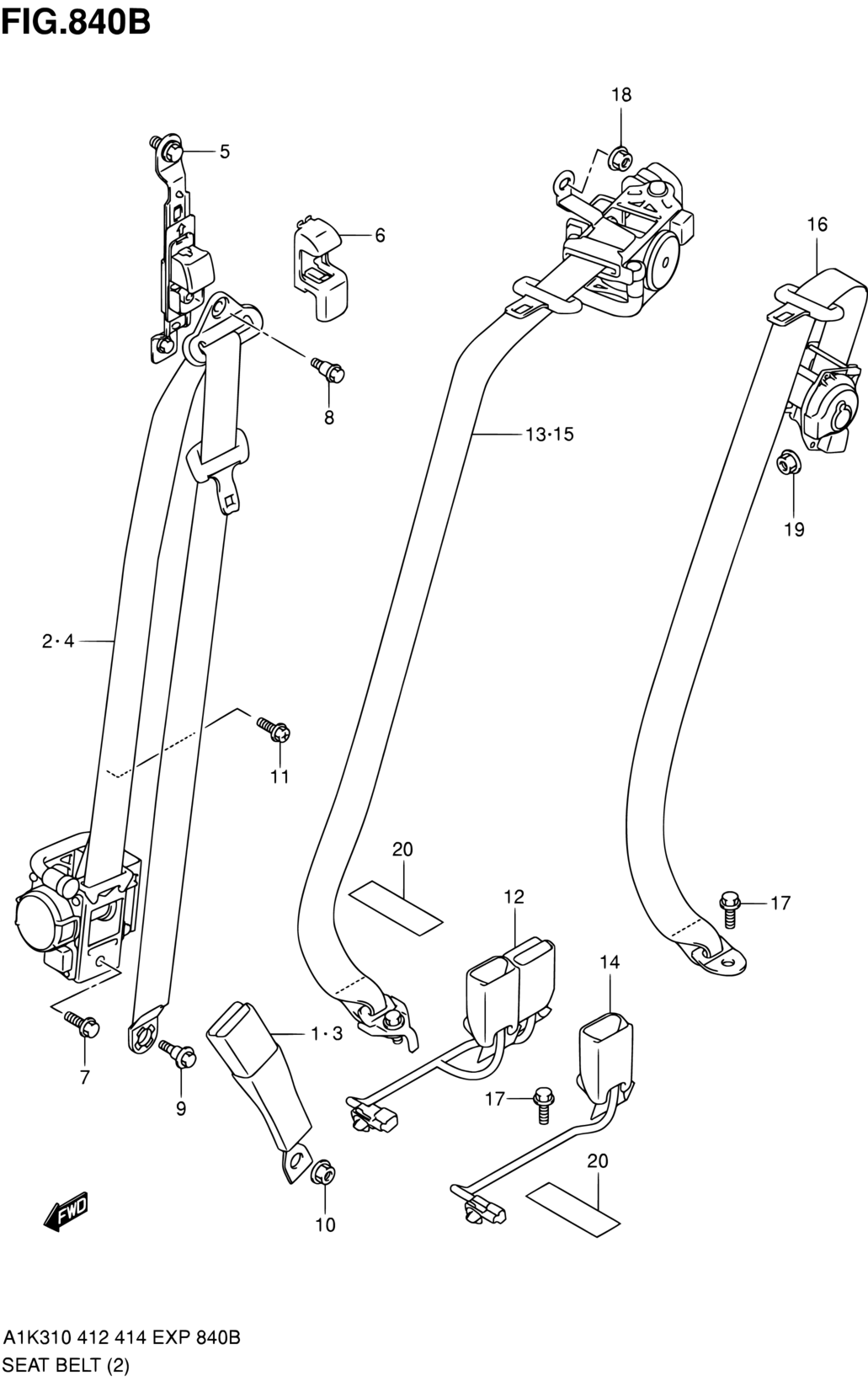 FIG.840B

18

5

6

16

8

13·15

19

2·4

11

20

12

17

14

1·3

7

9

17

20

10

FWD

A1K310 412 414 EXP 840B
SEAT BELT (2)