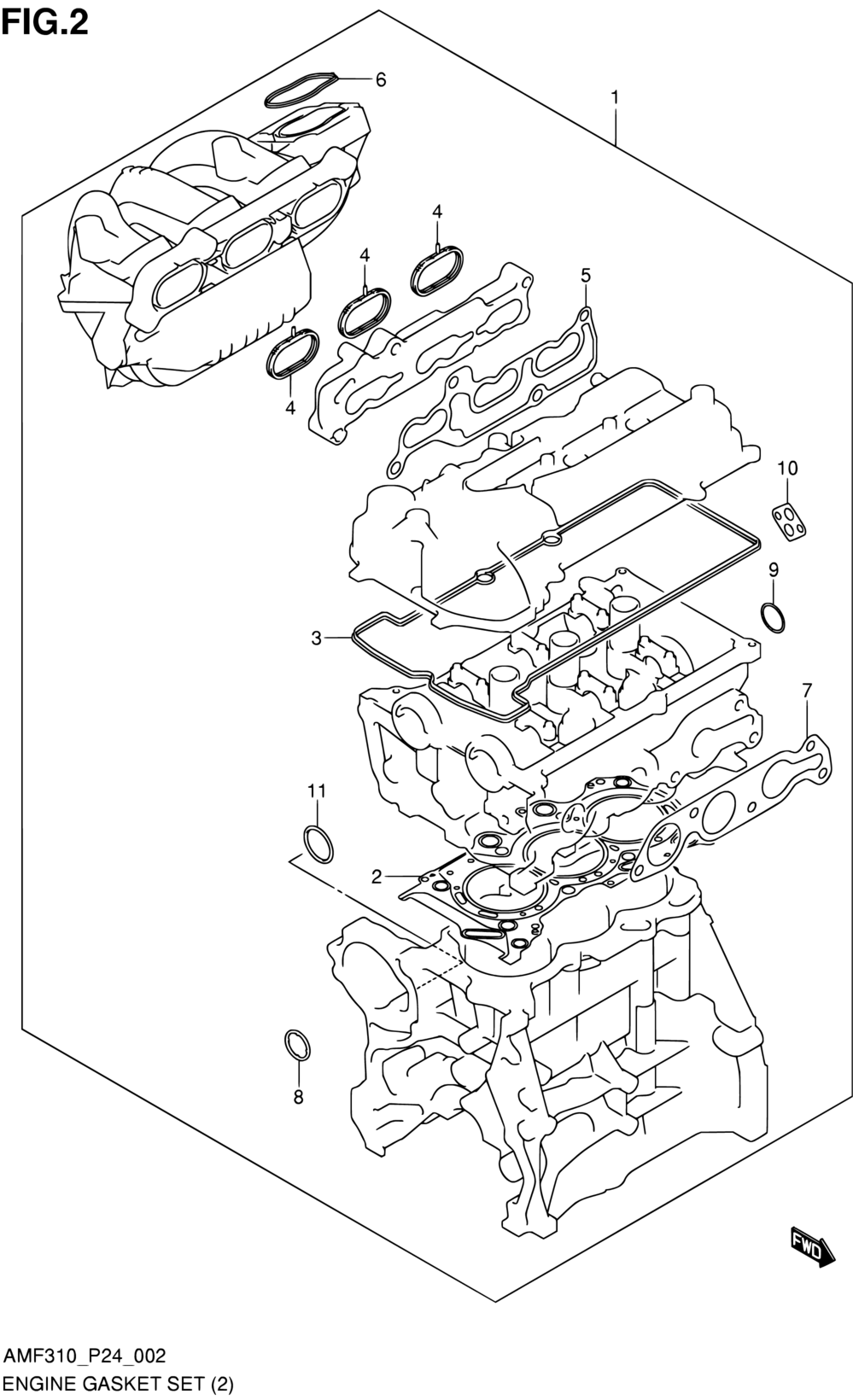 FIG.2

6

1

4

4

5

4

10

9

3

7

11

2

8

FWD

AMF310_P24_002
ENGINE GASKET SET (2)