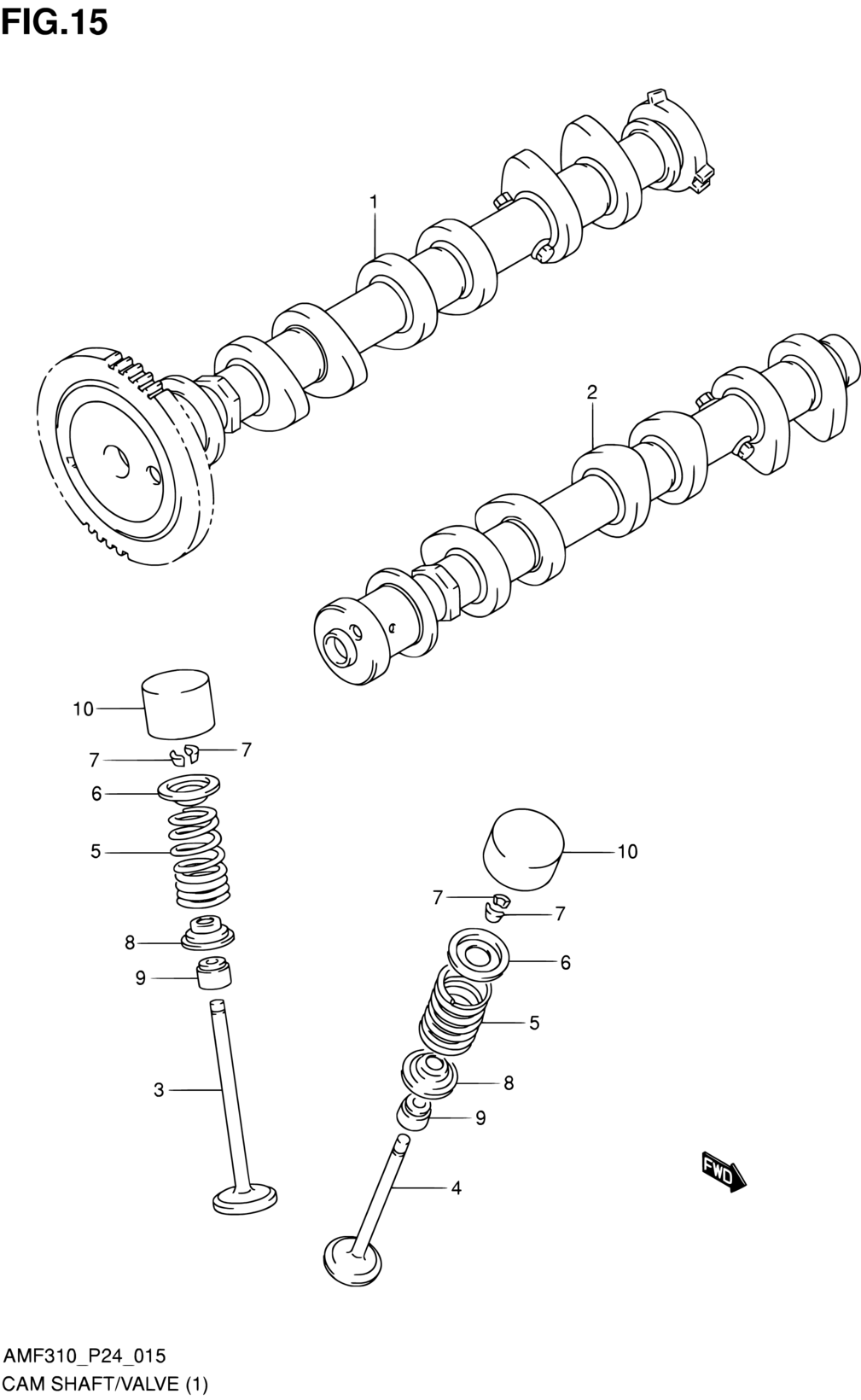 FIG.15

1

2

10

7

7

6

5

8

9

3

10

7

7

6

5

8

9

4

FWD

AMF310_P24_015
CAM SHAFT/VALVE (1)