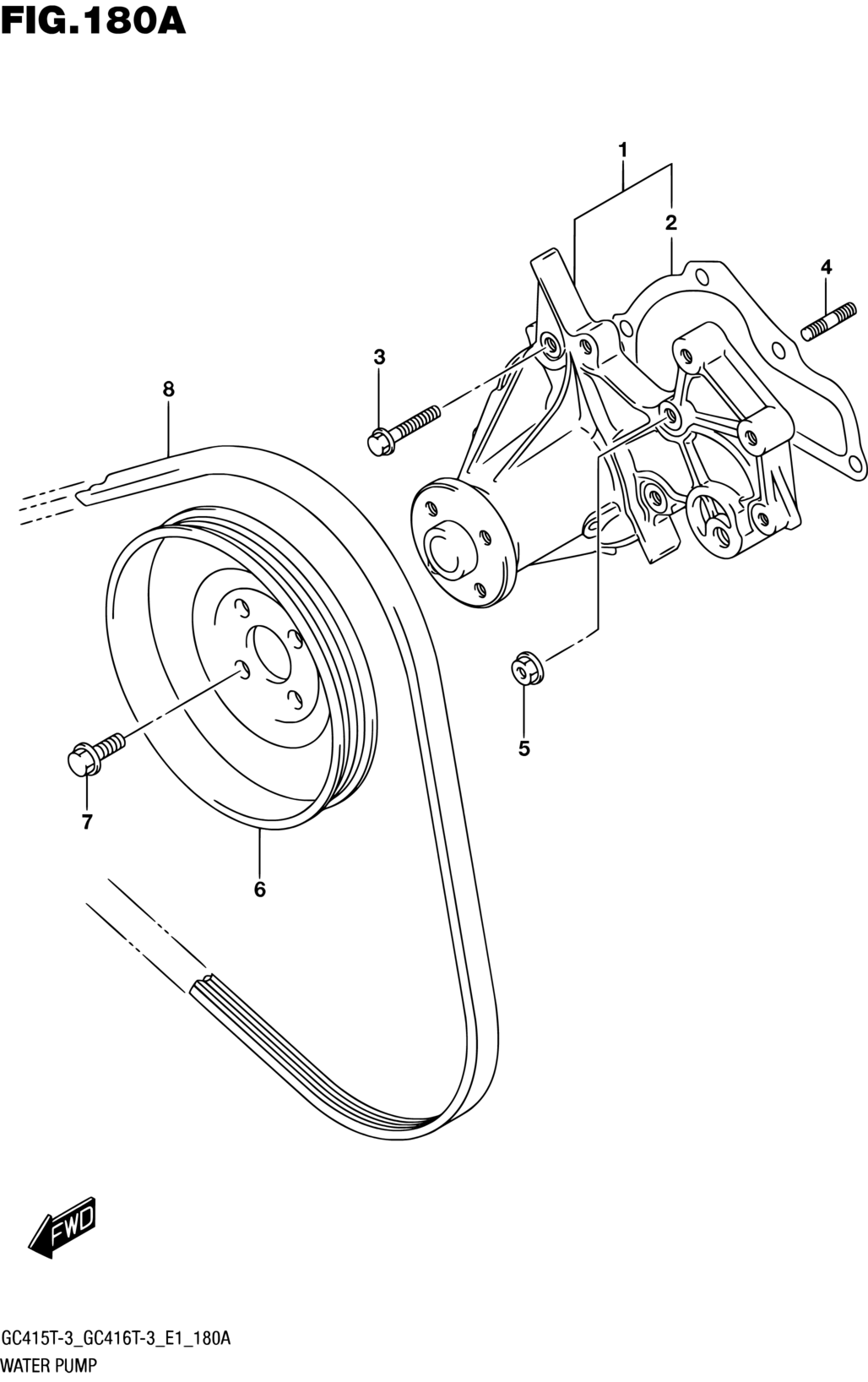 FIG.180A

1
2
4
3
8
5
7
6

FWD

GC415T-3_GC416T-3_E1_180A
WATER PUMP