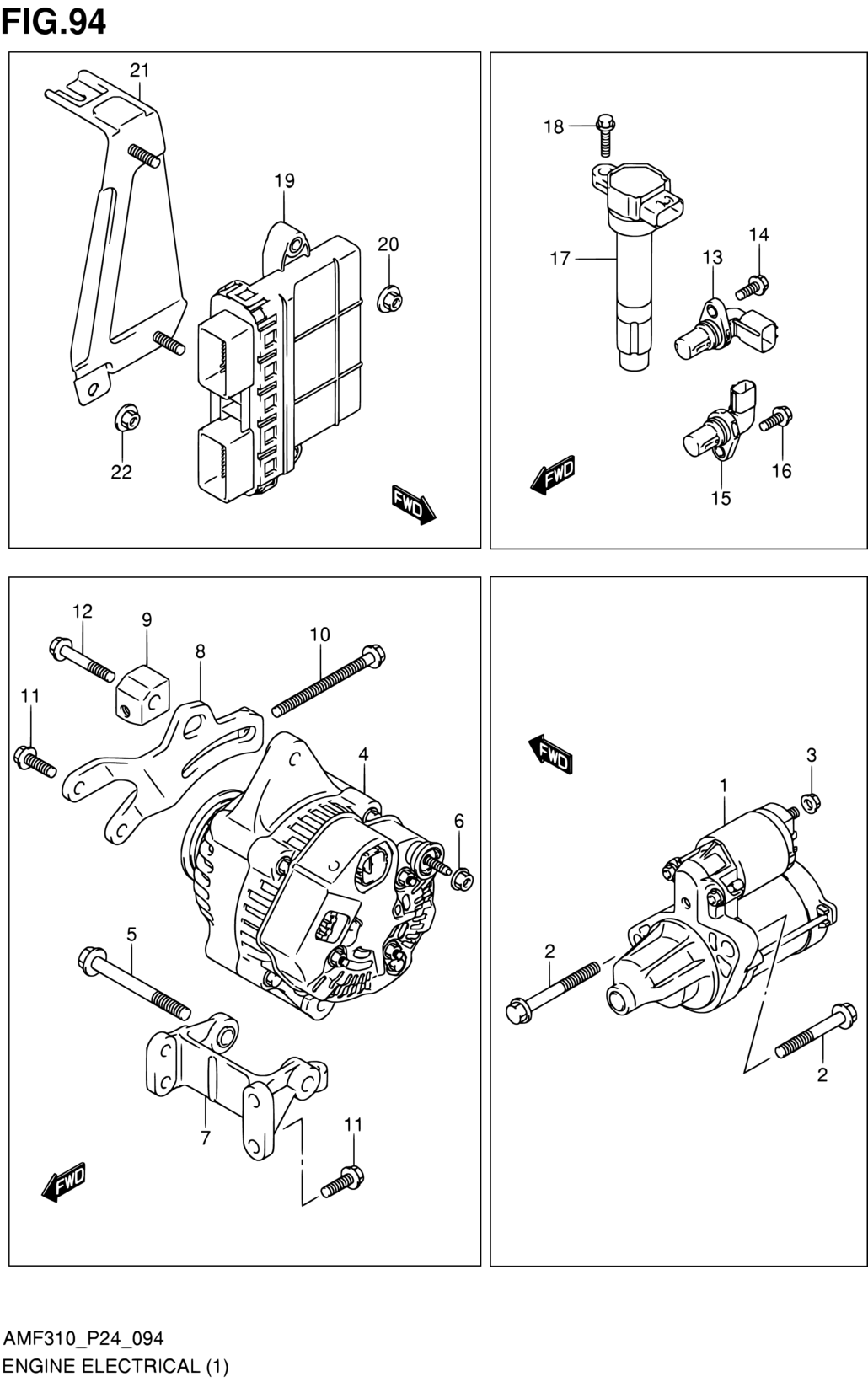 FIG.94

21
19
20
22
FWD

18
17
14
13
16
15
FWD

12
9
8
10
11
4
6
5
7
11
FWD

FWD
3
1
2
2

AMF310_P24_094
ENGINE ELECTRICAL (1)