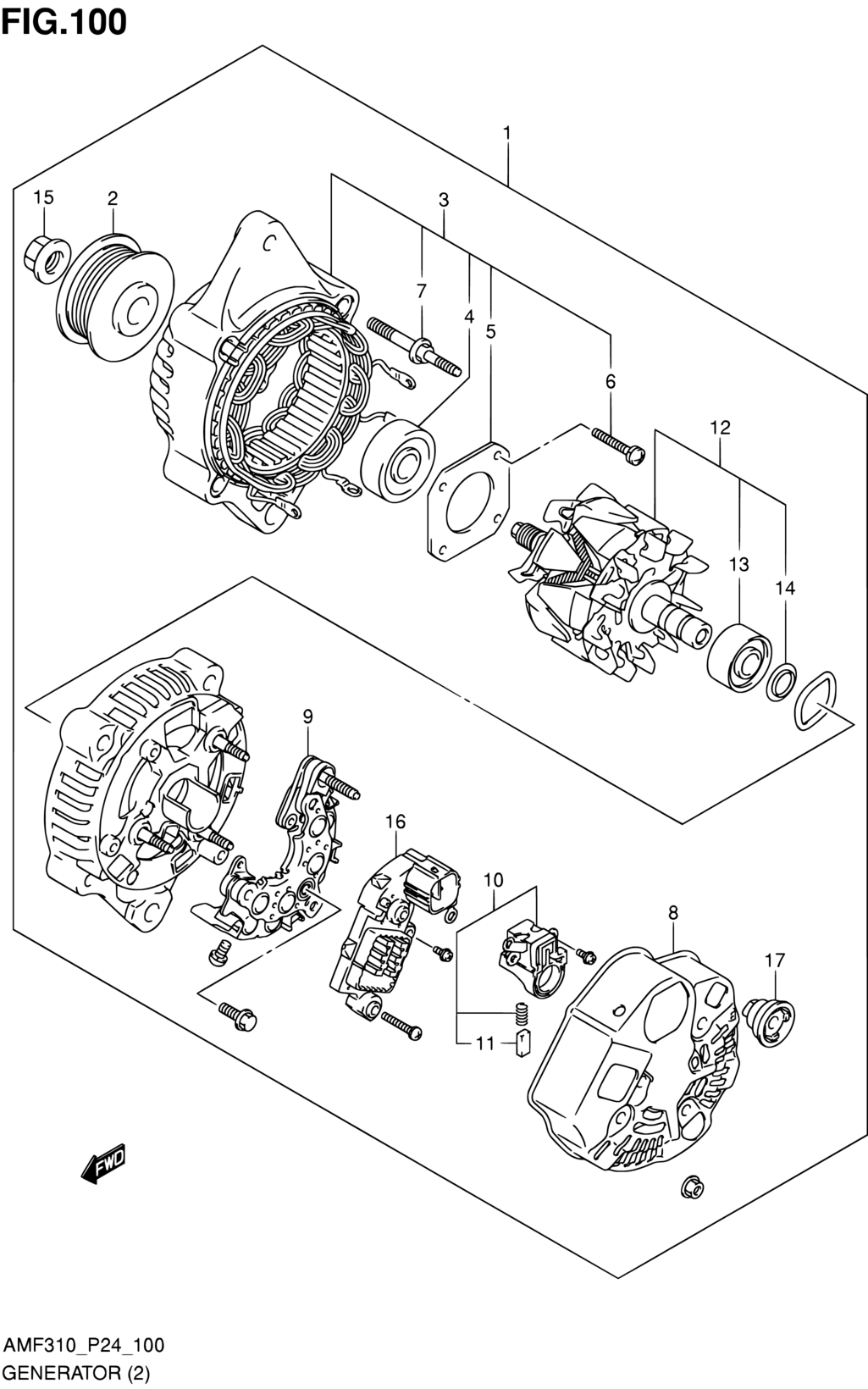 FIG.100

1
15
2
3
7
4
5
6
12
13
14
9
16
10
8
17
11
FWD

AMF310_P24_100
GENERATOR (2)