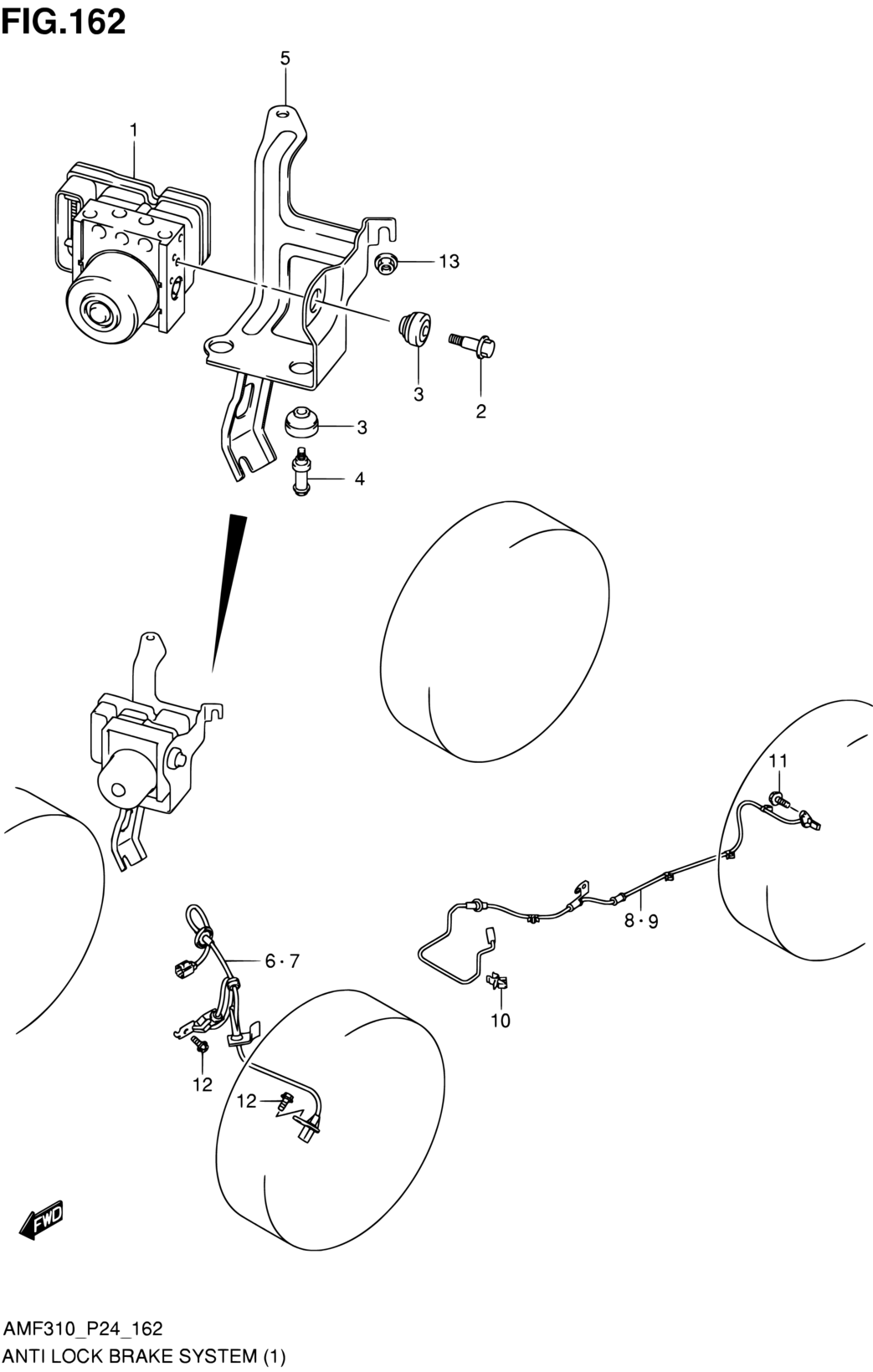 FIG.162

5

1

13

3

2

3

4

11

8 · 9

6 · 7

10

12

12

FWD

AMF310_P24_162
ANTI LOCK BRAKE SYSTEM (1)