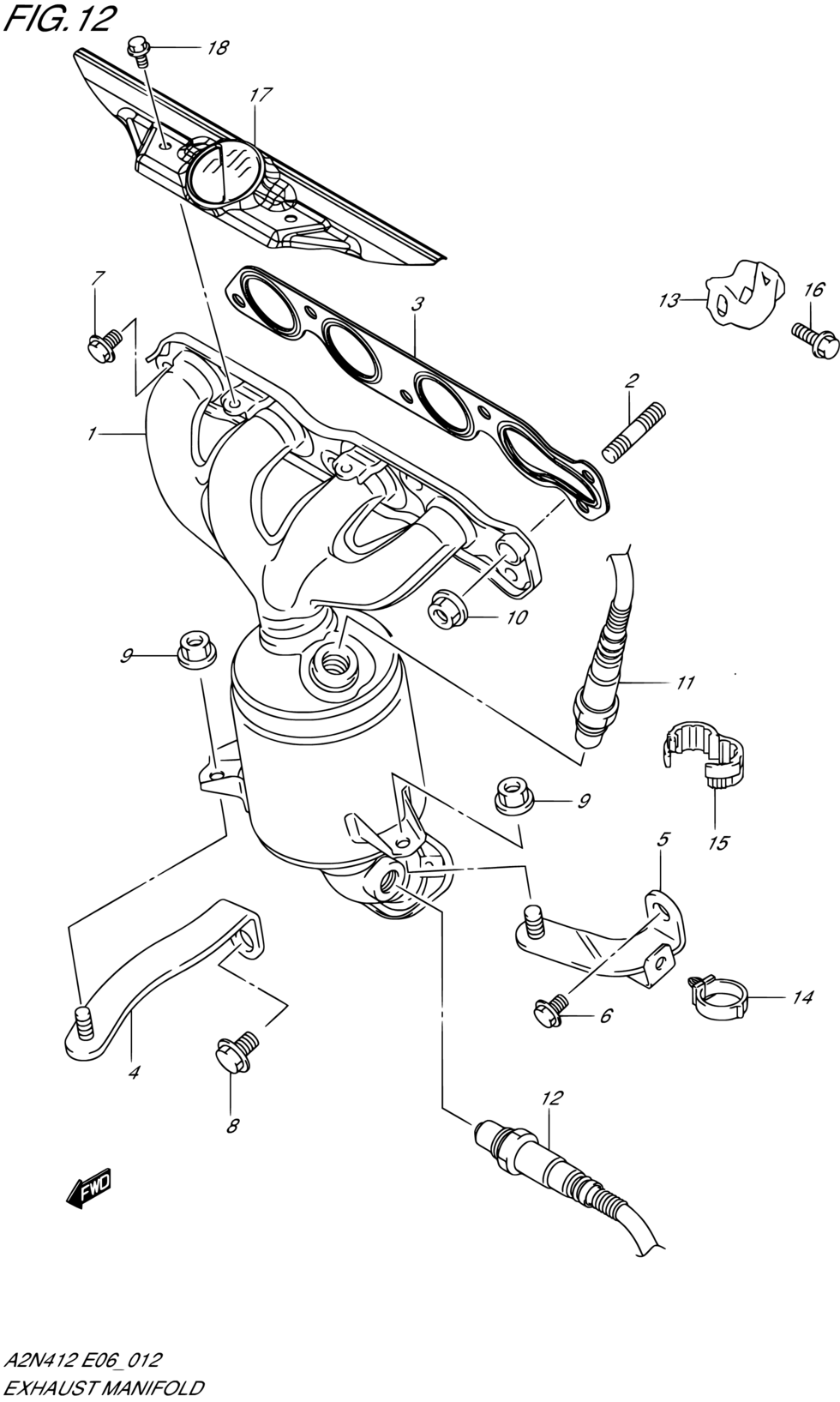 FIG. 12

18
17
7
3
13
16
2
1
10
9
11
9
15
5
14
6
4
8
12
FWD

A2N412 E06_012
EXHAUST MANIFOLD