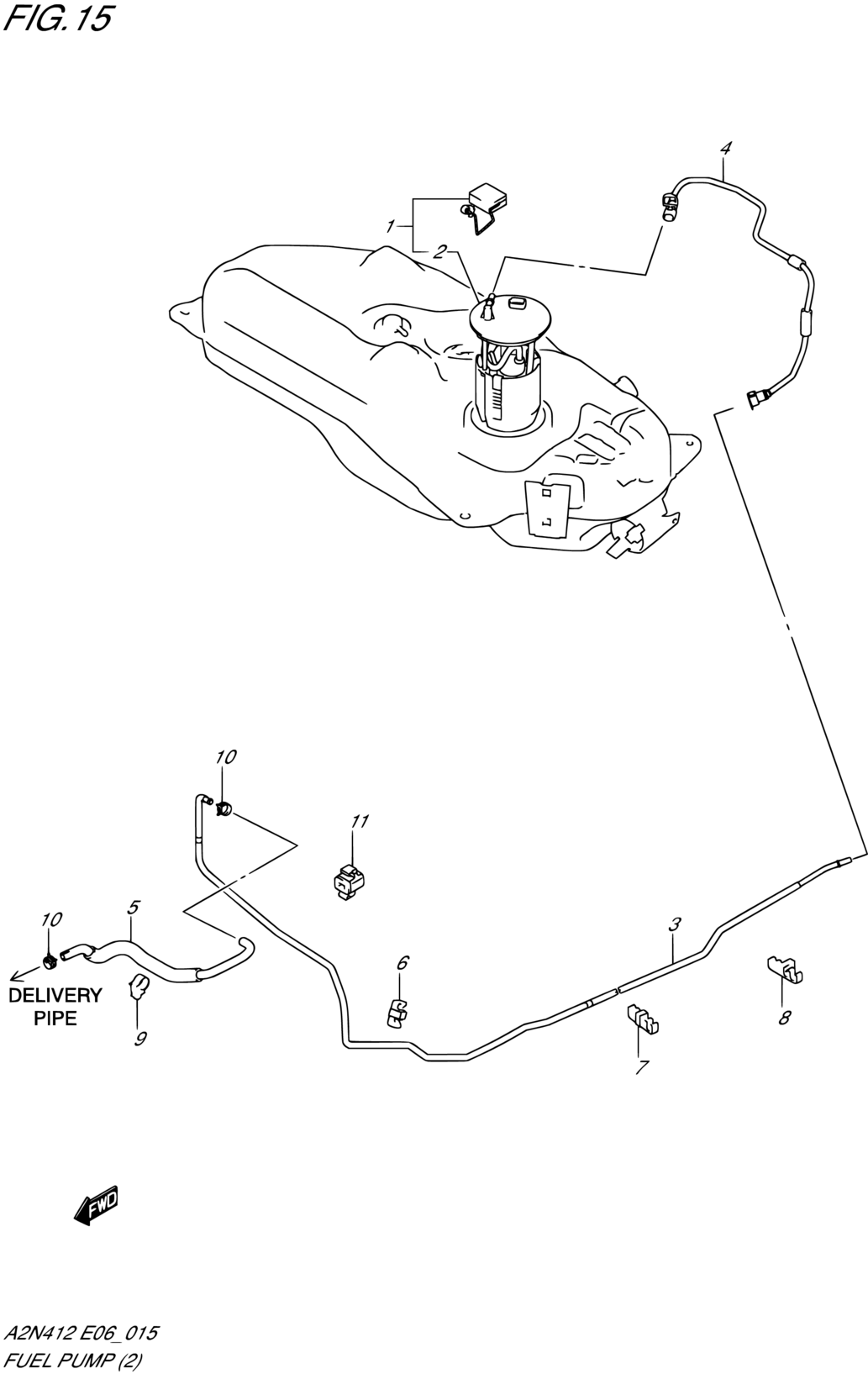 FIG. 15

4

1

2

10

11

10

5

3

6

8

DELIVERY PIPE

9

7

FWD

A2N412 E06_015
FUEL PUMP (2)