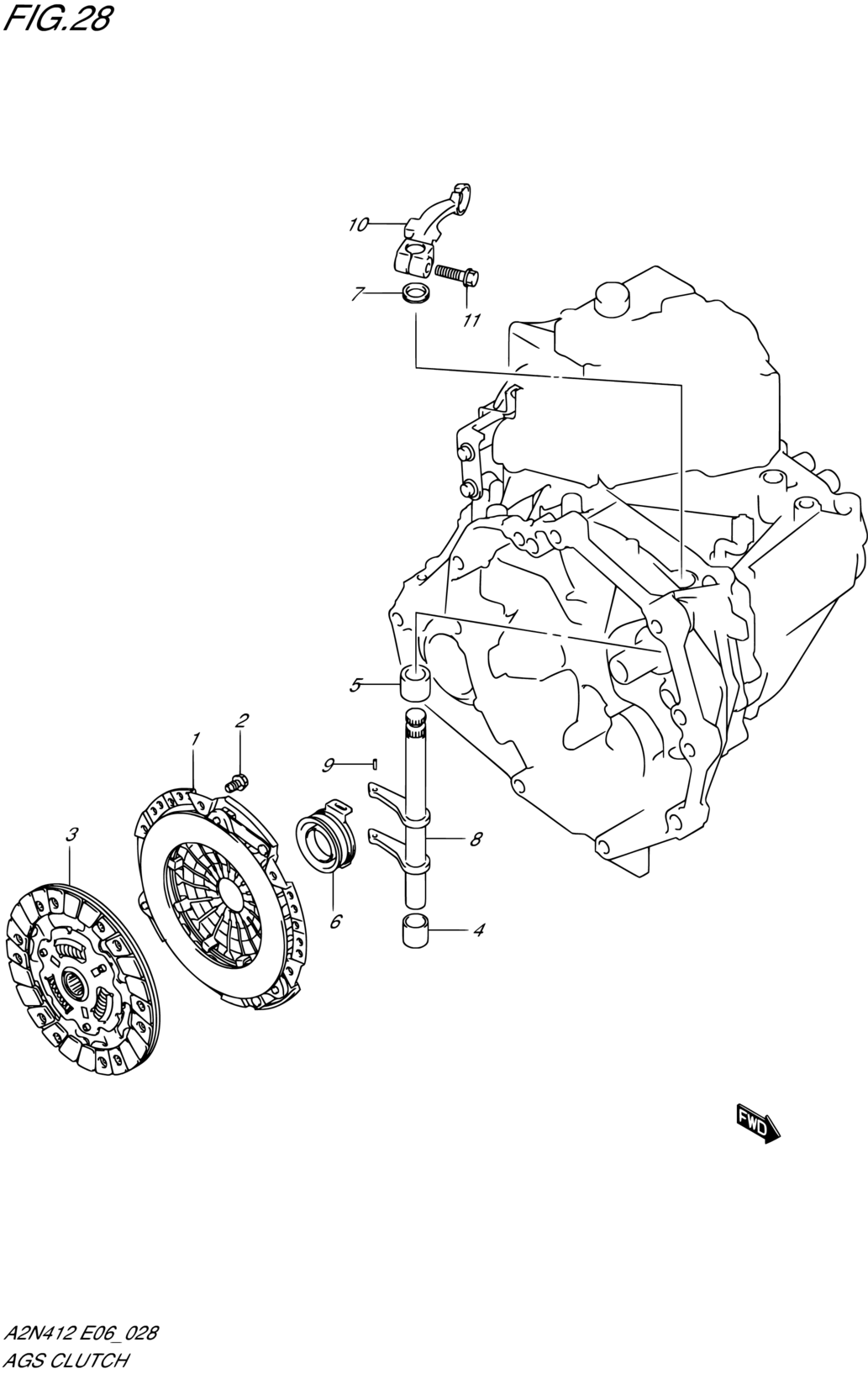 FIG.28

10

7

11

5

2

1

9

8

3

6

4

FWD

A2N412 E06_028
AGS CLUTCH