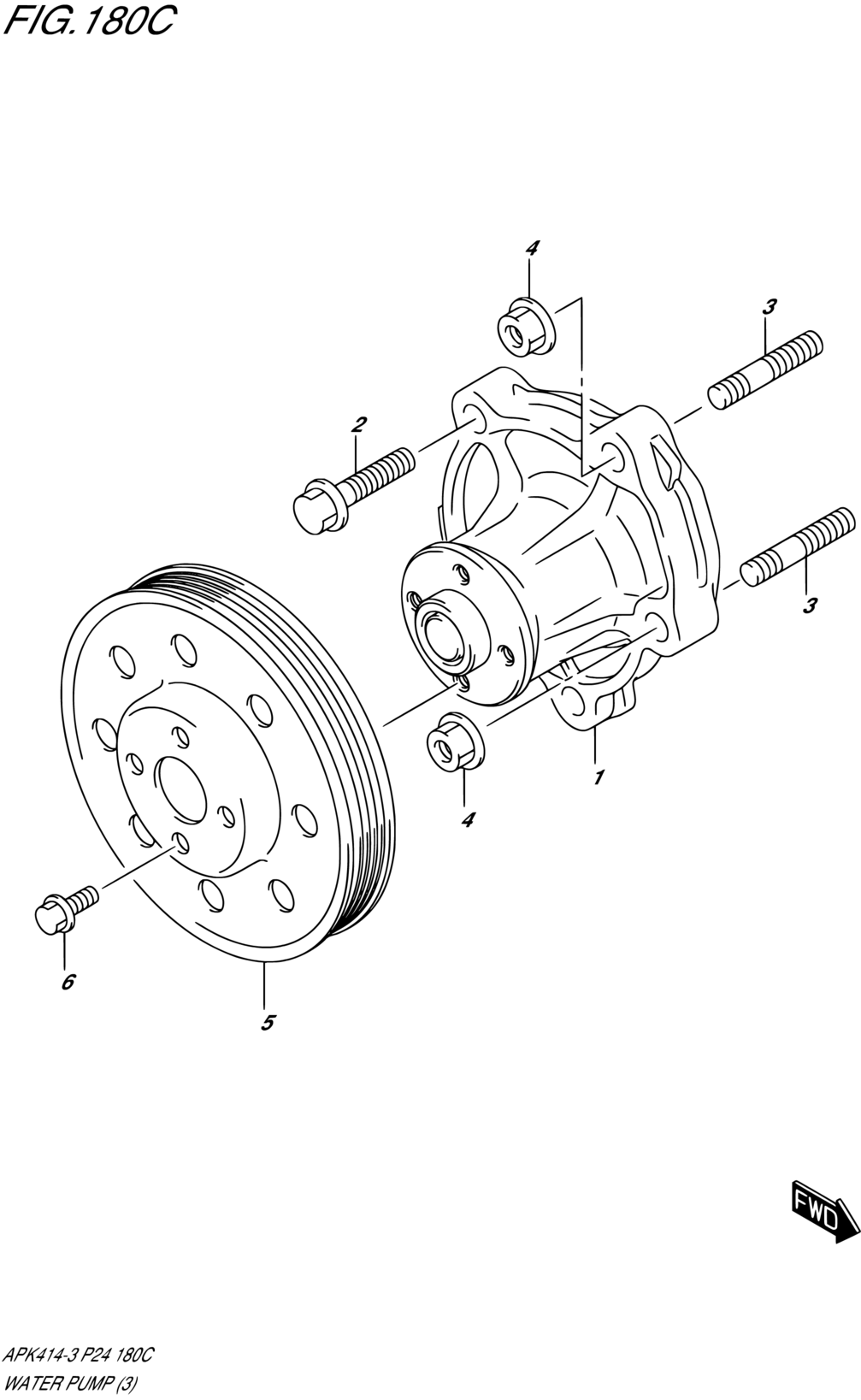 FIG. 180C

4

3

2

3

1

4

6

5

FWD

APK414-3 P24 180C
WATER PUMP (3)